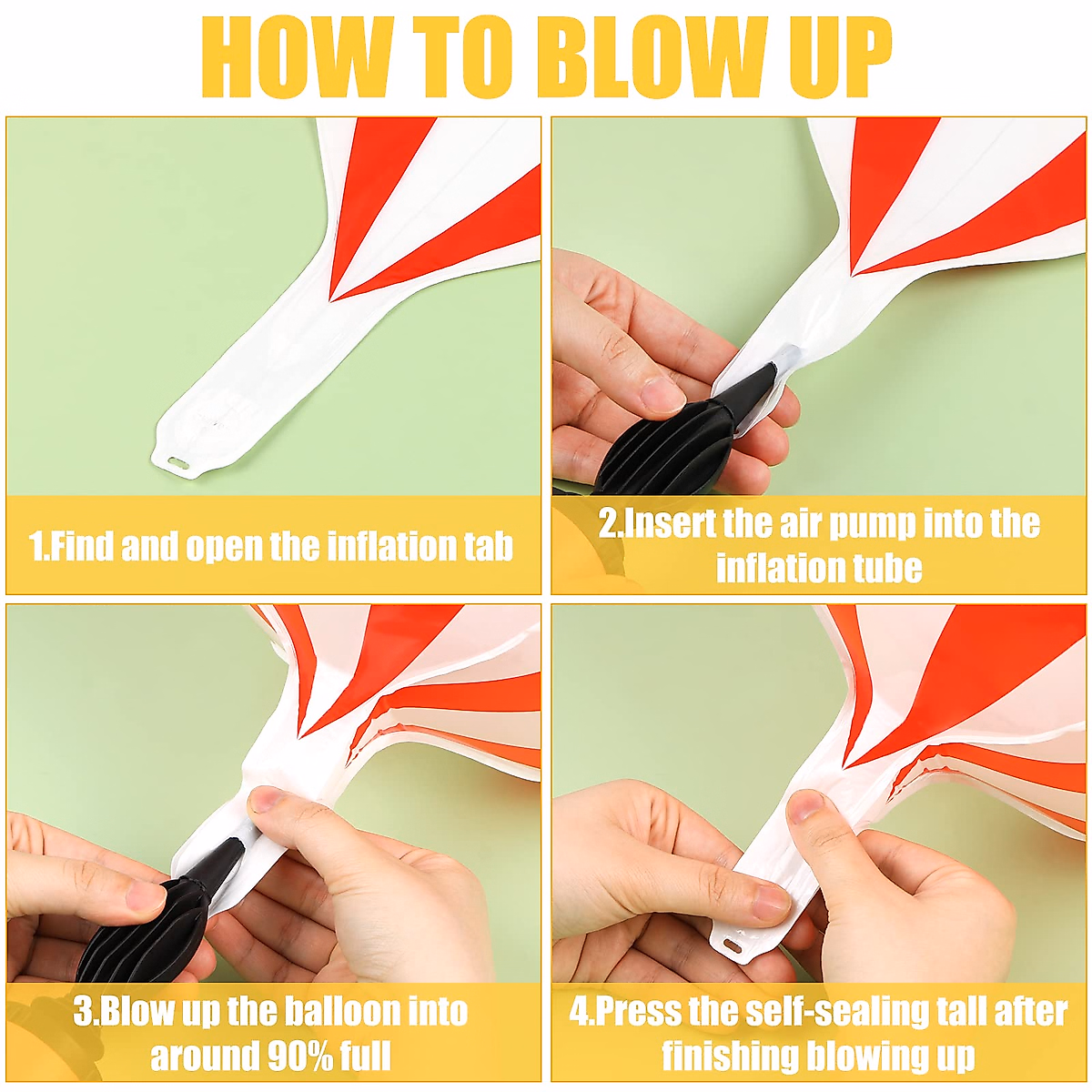 HOW TO BLOW UP

1.Find and open the inflation tab

2.Insert the air pump into the inflation tube

3.Blow up the balloon into around 90% full

4.Press the self-sealing tall after finishing blowing up