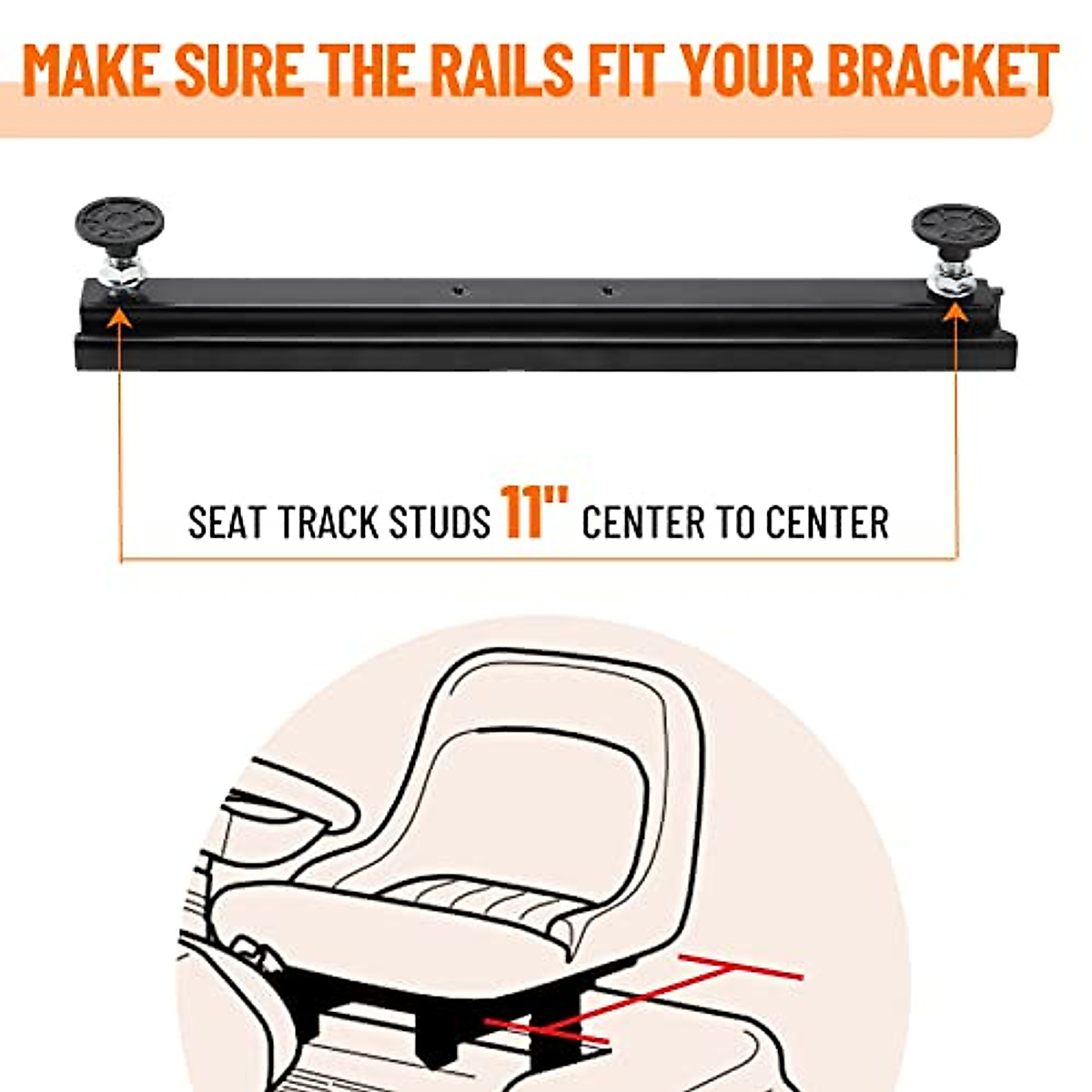 MAKE SURE THE RAILS FIT YOUR BRACKET

SEAT TRACK STUDS 11" CENTER TO CENTER