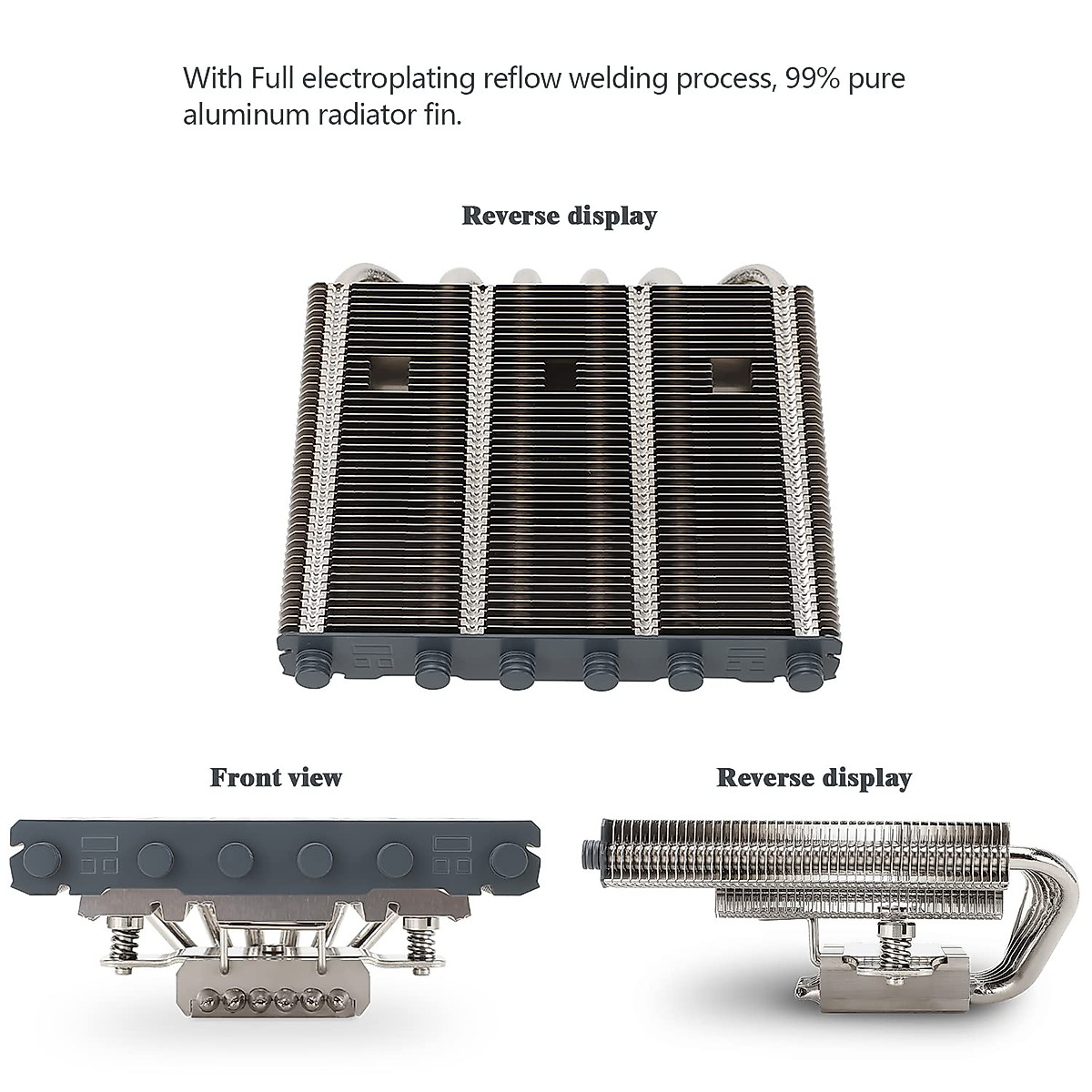 With Full electroplating reflow welding process, 99% pure aluminum radiator fin.

Reverse display

Front view

Reverse display