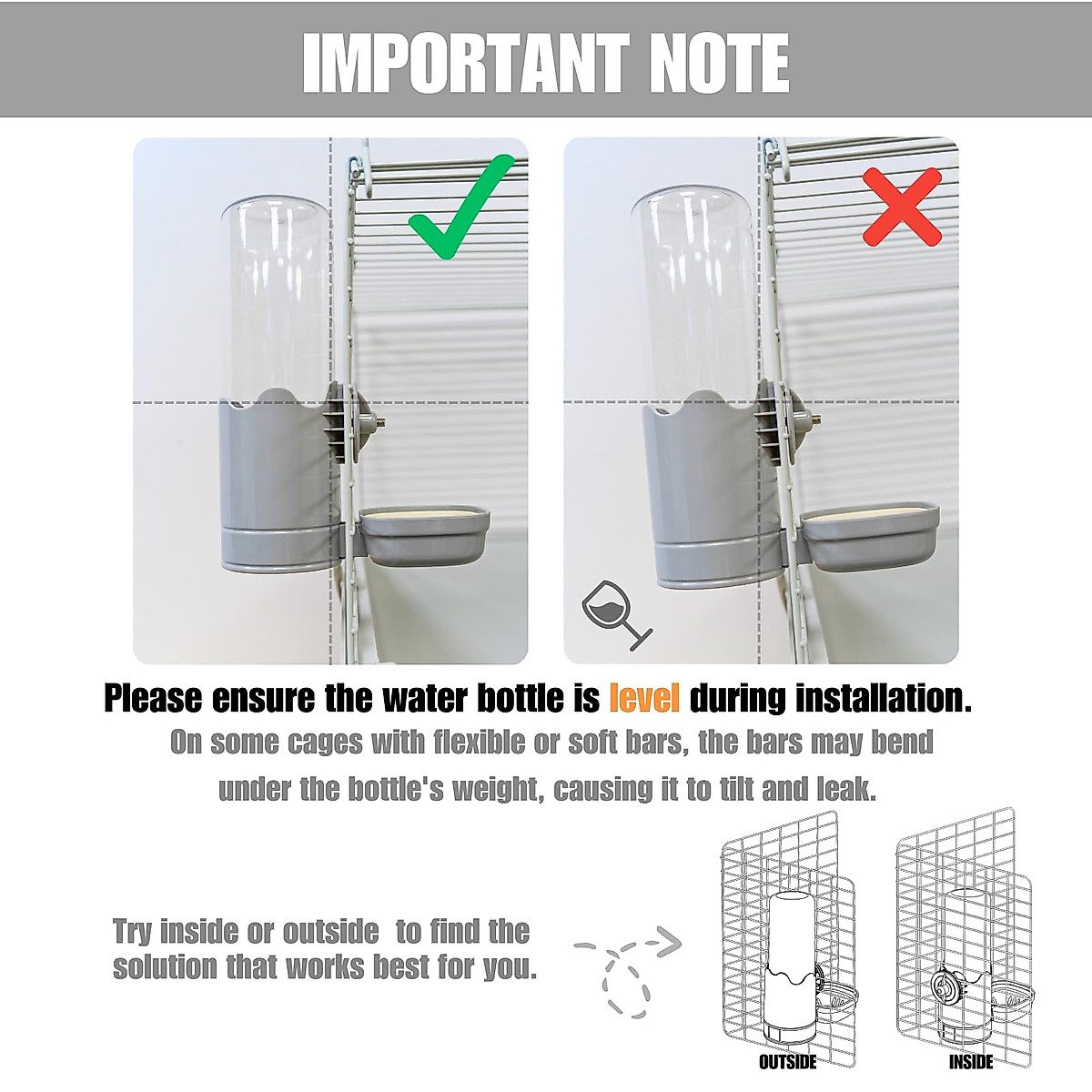 IMPORTANT NOTE

Please ensure the water bottle is level during installation.

On some cages with flexible or soft bars, the bars may bend under the bottle's weight, causing it to tilt and leak.

Try inside or outside to find the solution that works best for you.

OUTSIDE

INSIDE