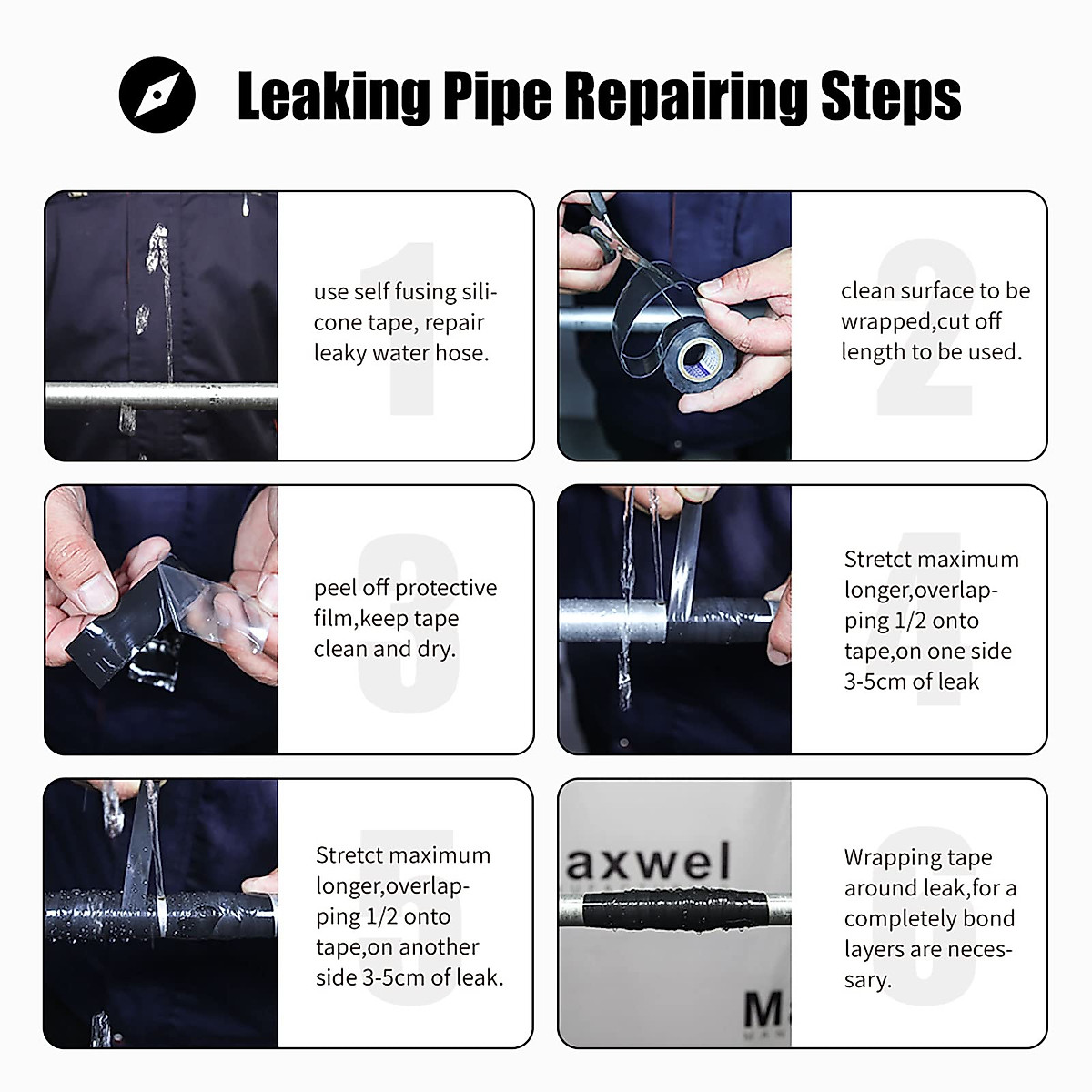 Leaking Pipe Repairing Steps

1

use self fusing silicone tape, repair leaky water hose.

2

clean surface to be wrapped,cut off length to be used.

3

peel off protective film,keep tape clean and dry.

4

Stretct maximum longer,overlapping 1/2 onto tape,on one side 3-5cm of leak

5

Stretct maximum longer,overlapping 1/2 onto tape,on another side 3-5cm of leak.

axwel

M

6

Wrapping tape around leak,for a completely bond layers are necessary.