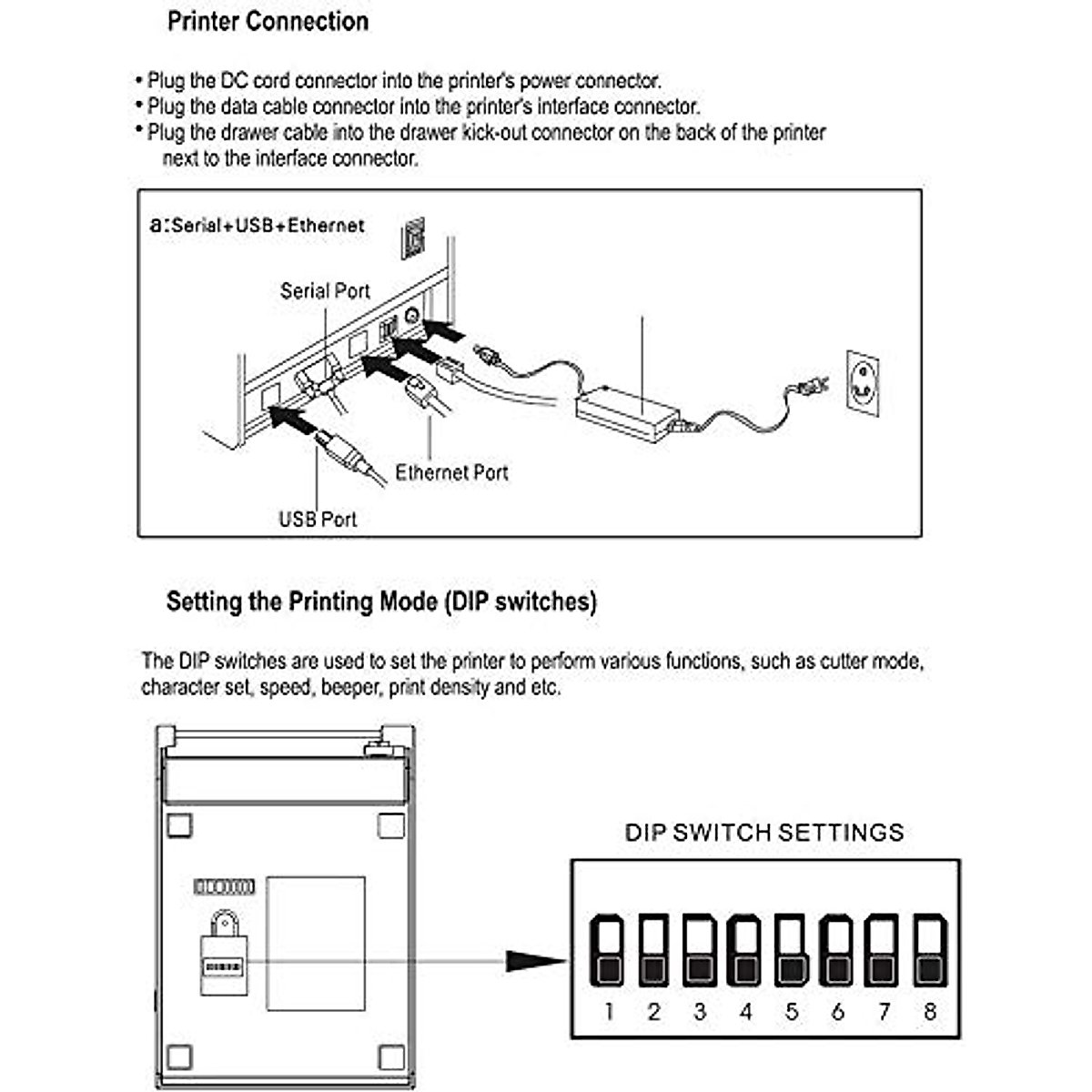 Printer Connection

• Plug the DC cord connector into the printer's power connector.
• Plug the data cable connector into the printer's interface connector.
• Plug the drawer cable into the drawer kick-out connector on the back of the printer next to the interface connector.

a:Serial+USB+Ethernet

Serial Port

Ethernet Port

USB Port

Setting the Printing Mode (DIP switches)

The DIP switches are used to set the printer to perform various functions, such as cutter mode, character set, speed, beeper, print density and etc.

DIP SWITCH SETTINGS

1 2 3 4 5 6 7 8