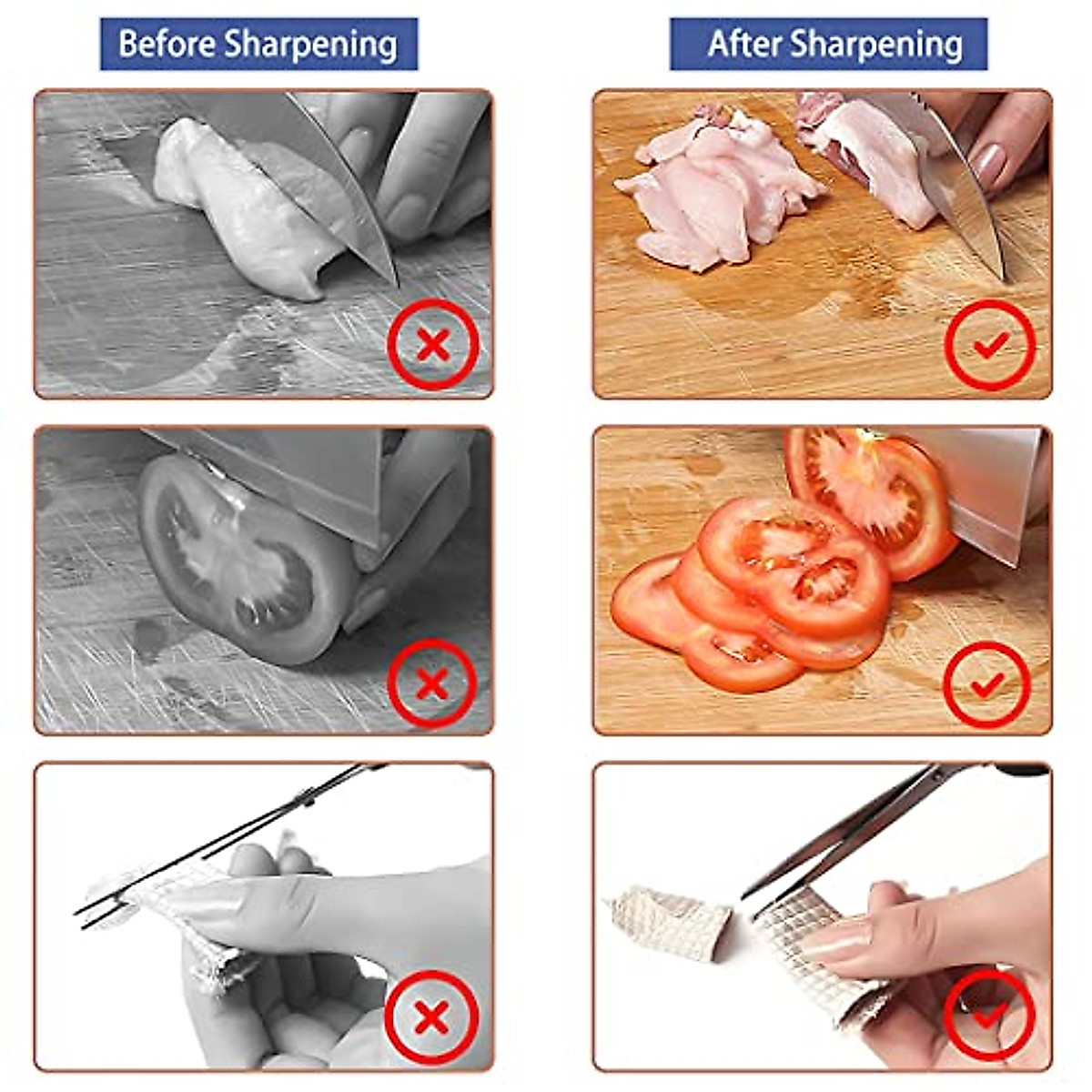 Before Sharpening

After Sharpening