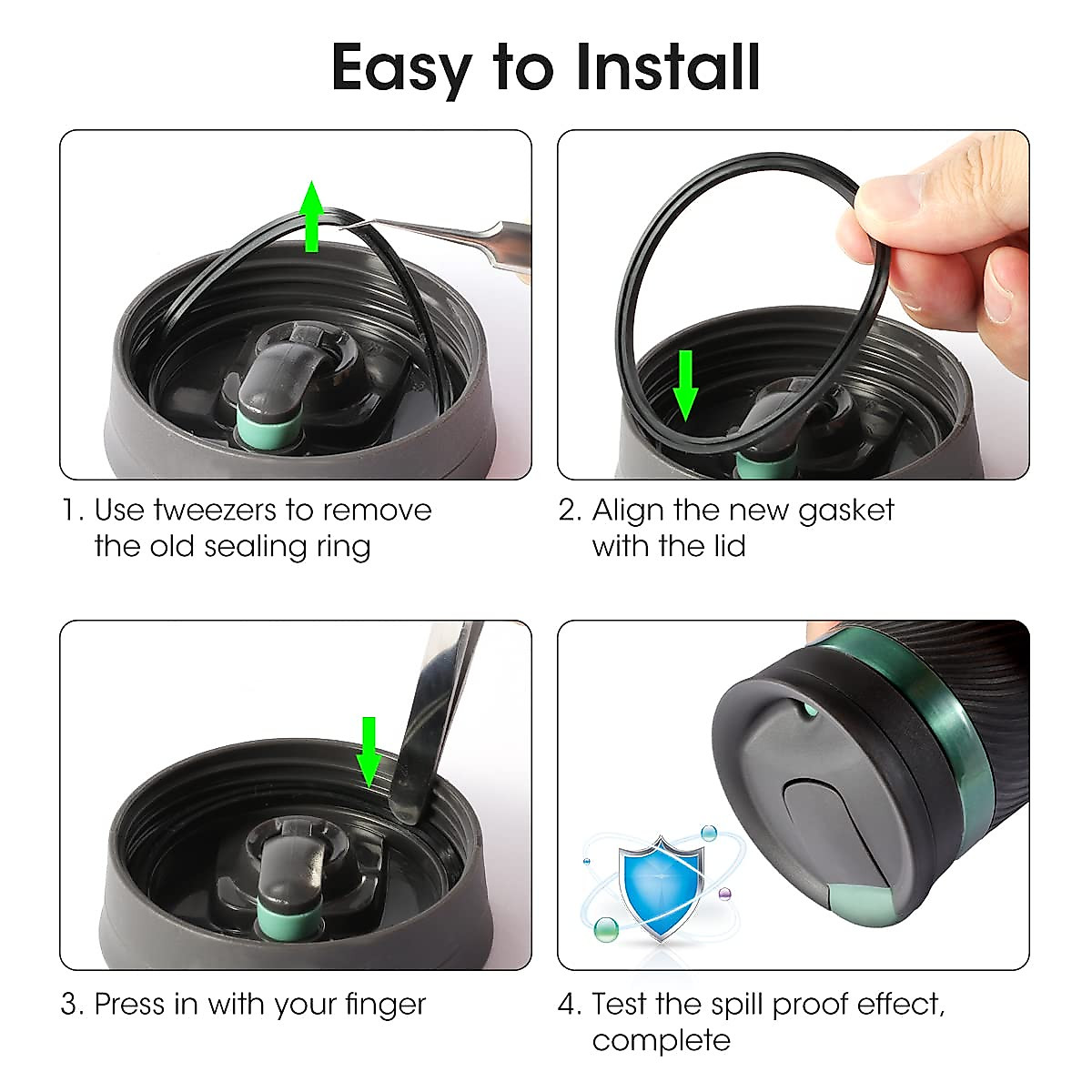 Easy to Install

1. Use tweezers to remove the old sealing ring

2. Align the new gasket with the lid

3. Press in with your finger

4. Test the spill proof effect, complete