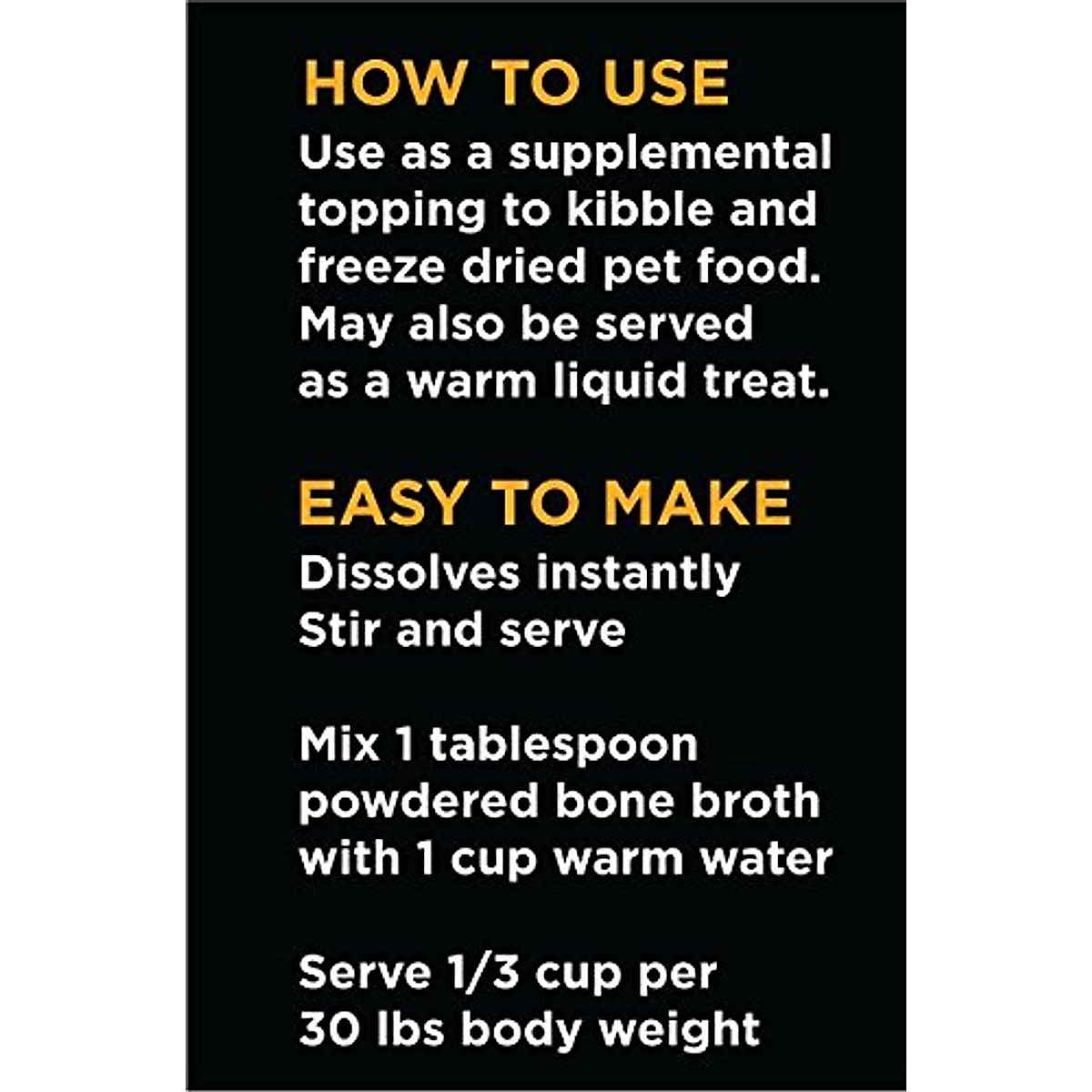 HOW TO USE

Use as a supplemental topping to kibble and freeze dried pet food. May also be served as a warm liquid treat.

EASY TO MAKE

Dissolves instantly
Stir and serve

Mix 1 tablespoon powdered bone broth with 1 cup warm water

Serve 1/3 cup per 30 lbs body weight