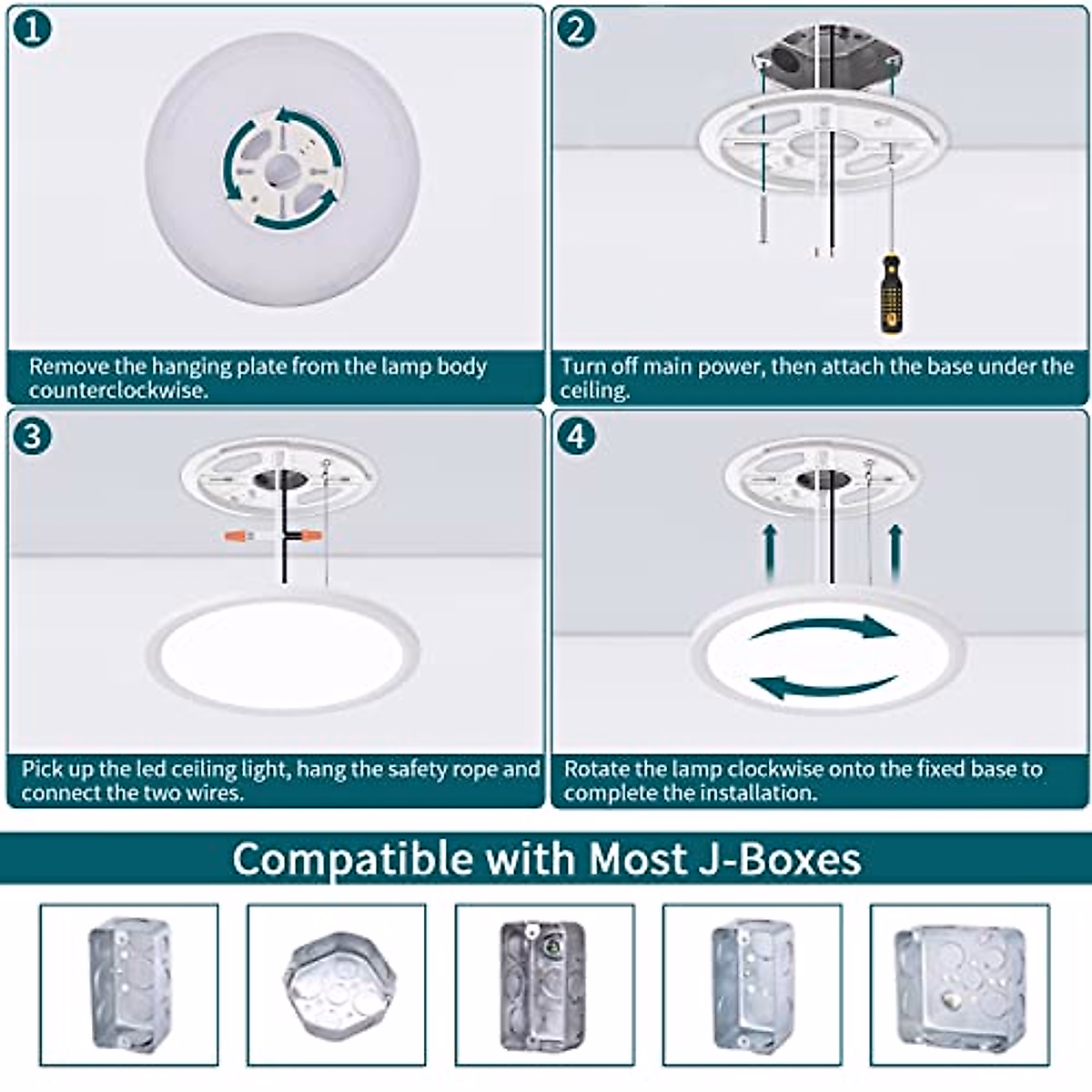 1

Remove the hanging plate from the lamp body counterclockwise.

2

Turn off main power, then attach the base under the ceiling.

3

Pick up the led ceiling light, hang the safety rope and connect the two wires.

4

Rotate the lamp clockwise onto the fixed base to complete the installation.

Compatible with Most J-Boxes