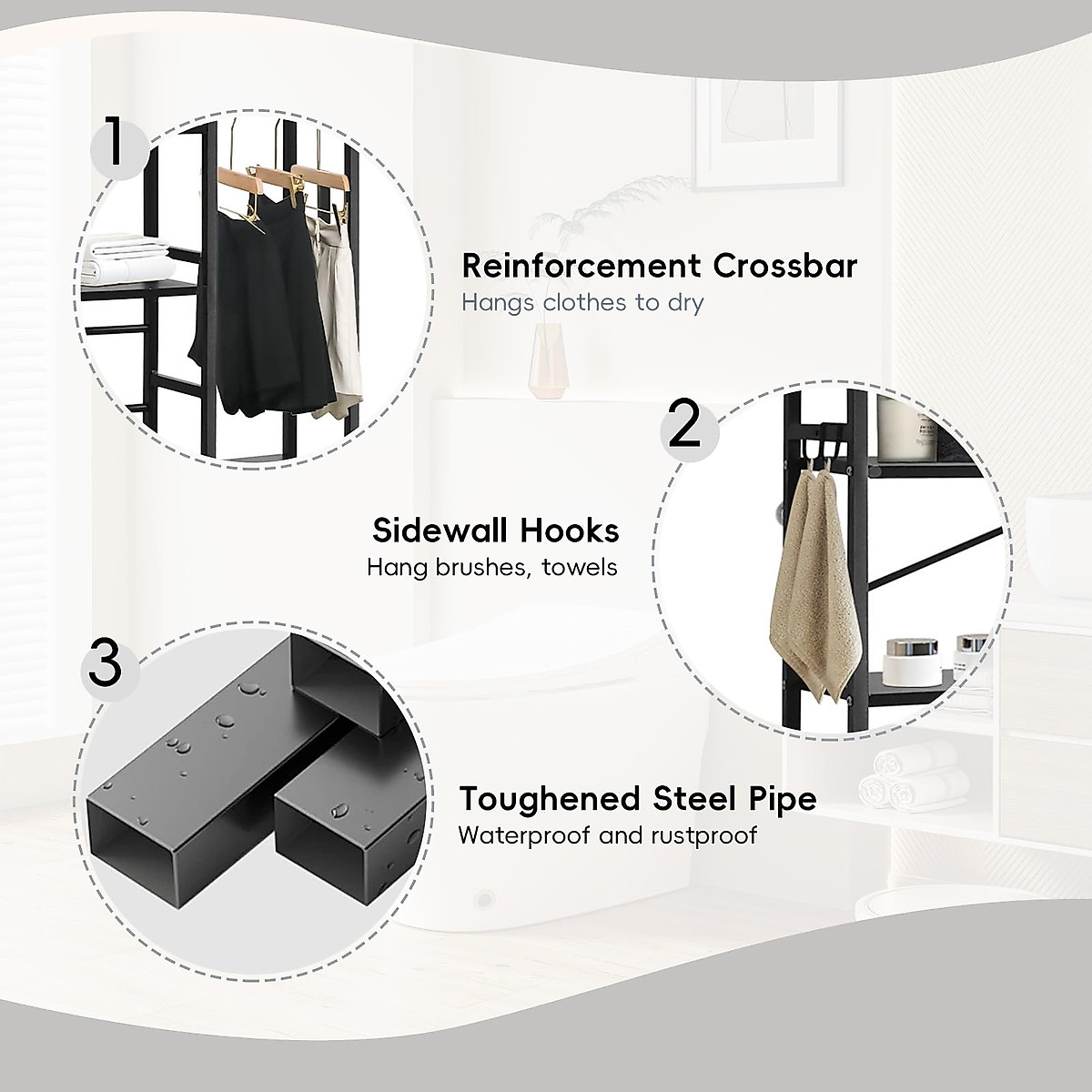 1

Reinforcement Crossbar
Hangs clothes to dry

2

Sidewall Hooks
Hang brushes, towels

3

Toughened Steel Pipe
Waterproof and rustproof