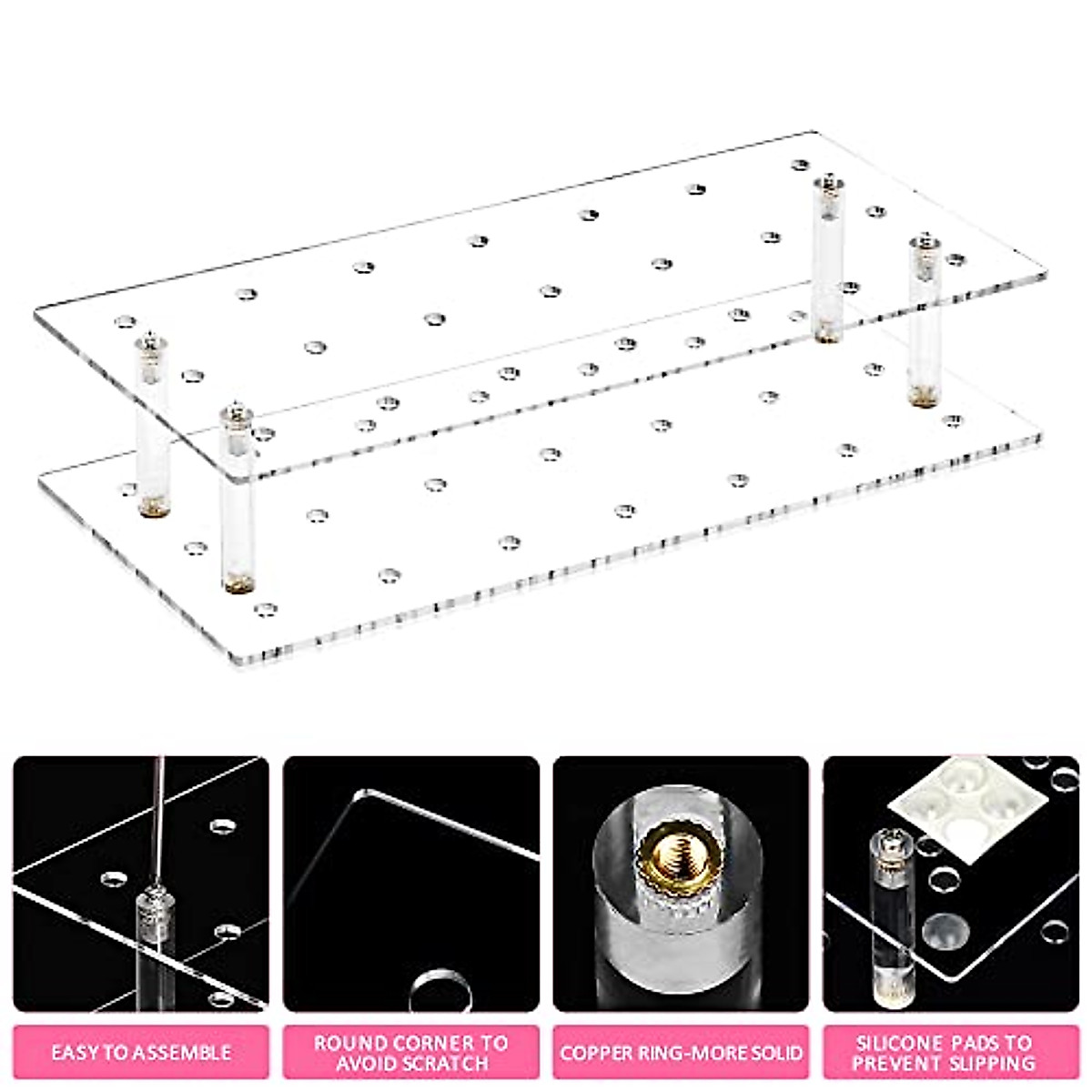 EASY TO ASSEMBLE

ROUND CORNER TO AVOID SCRATCH

COPPER RING-MORE SOLID

SILICONE PADS TO PREVENT SLIPPING