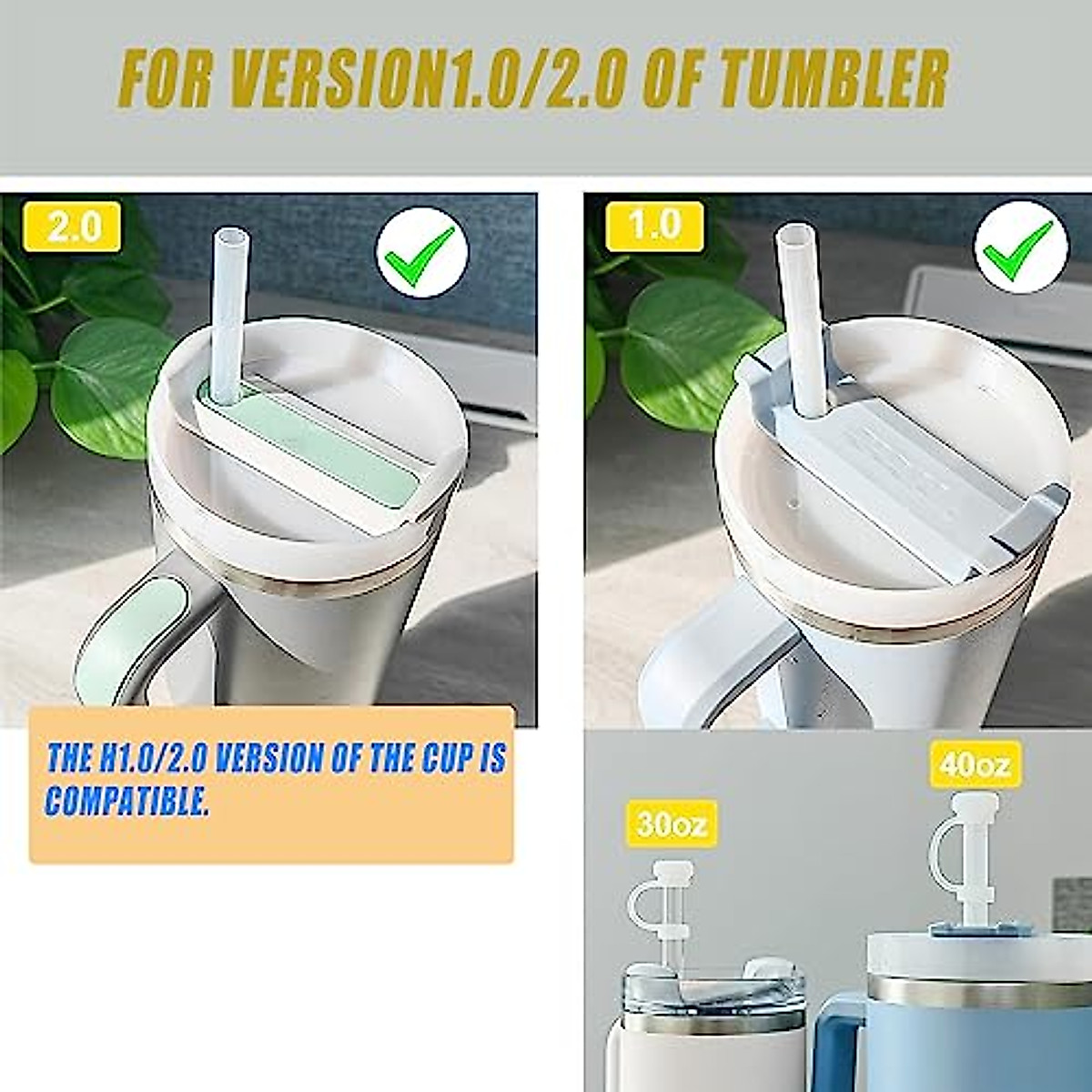 FOR VERSION1.0/2.0 OF TUMBLER

2.0

1.0

THE H1.0/2.0 VERSION OF THE CUP IS COMPATIBLE.

30oz

40oz