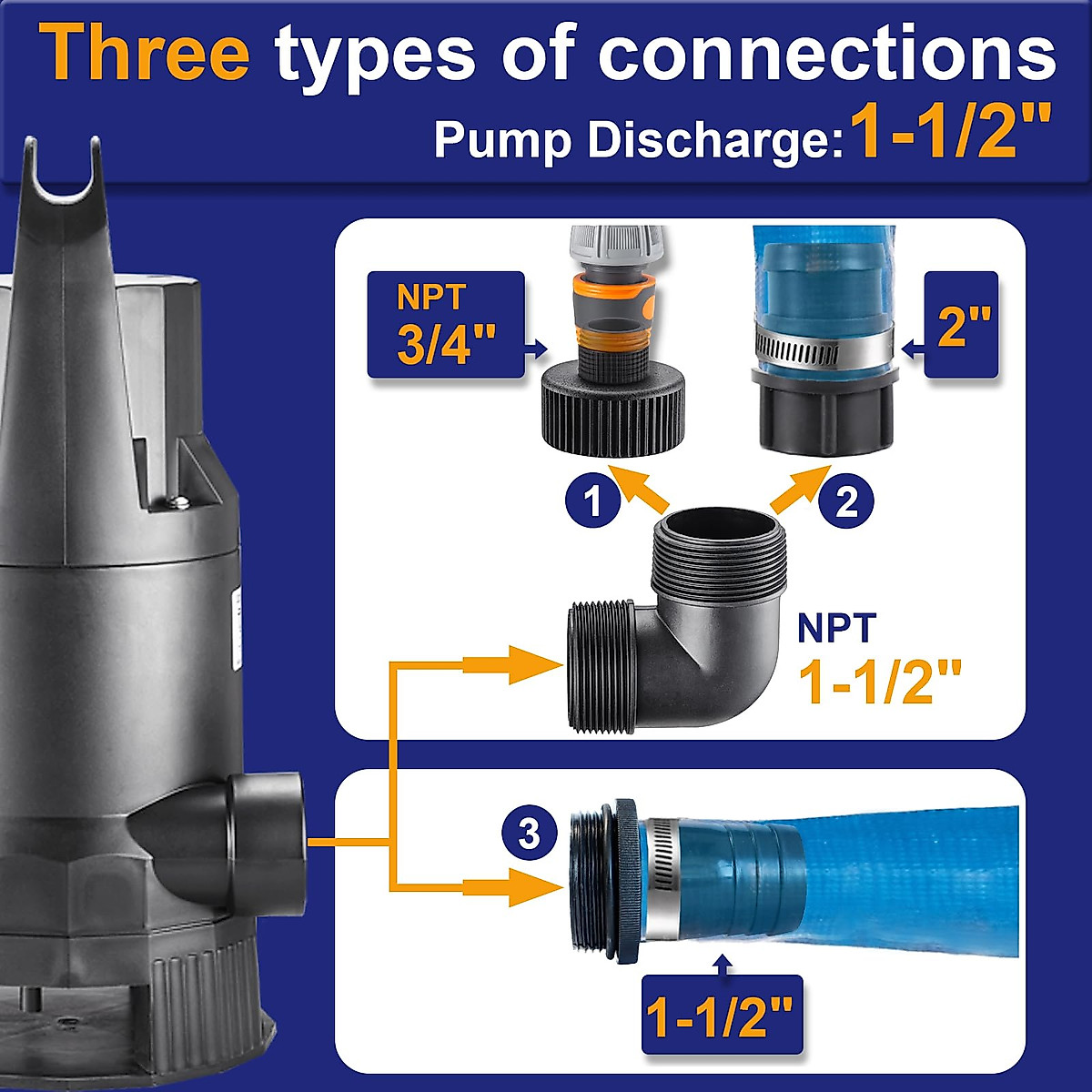 Three types of connections
Pump Discharge: 1-1/2"

NPT
3/4"

2"

1

2

NPT
1-1/2"

3

1-1/2"