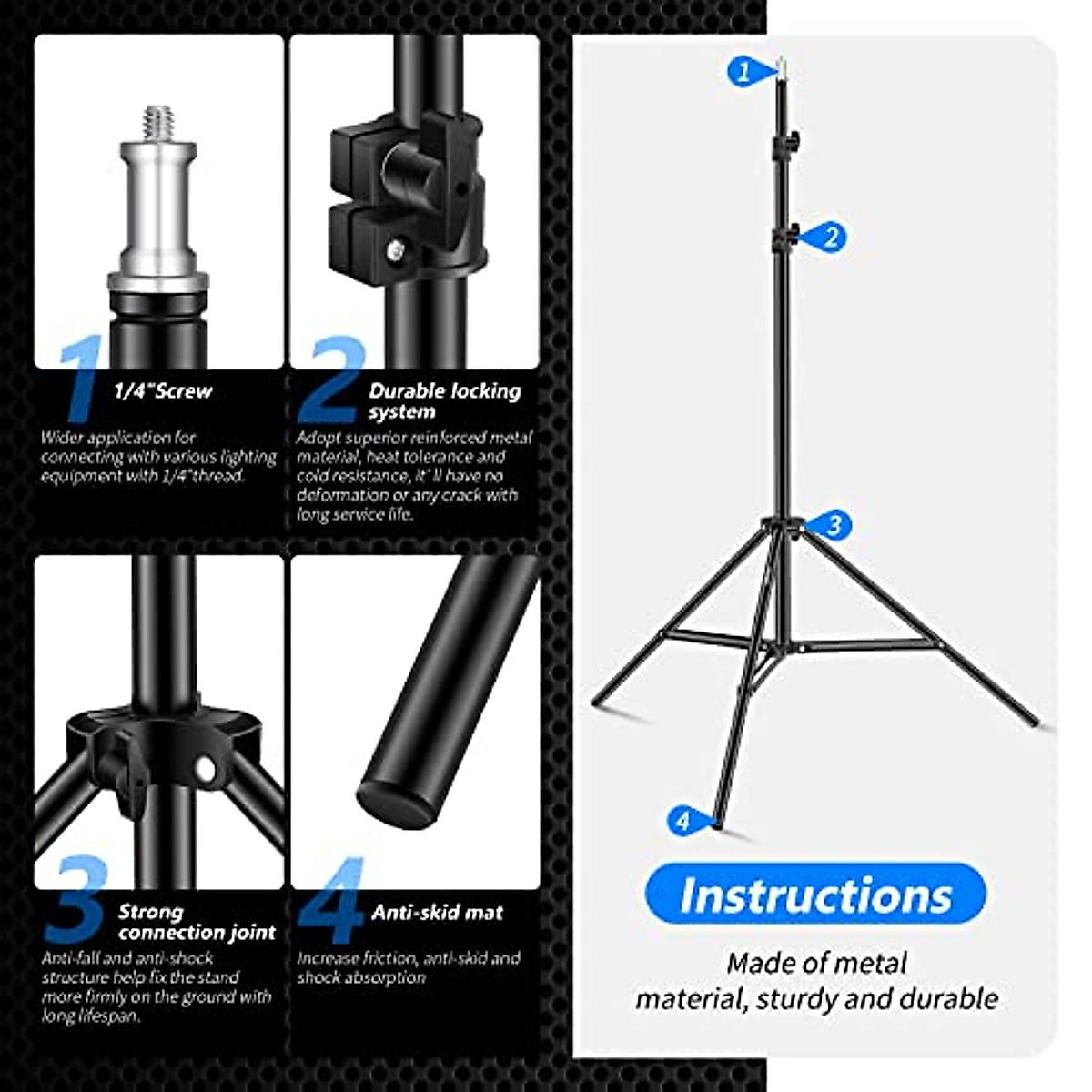 1 1/4"Screw

Wider application for connecting with various lighting equipment with 1/4"thread.

2 Durable locking system

Adopt superior reinforced metal material, heat tolerance and cold resistance, it' ll have no deformation or any crack with long service life.

3 Strong connection joint

Anti-fall and anti-shock structure help fix the stand more firmly on the ground with long lifespan.

4 Anti-skid mat

Increase friction, anti-skid and shock absorption

1

2

3

4

Instructions

Made of metal material, sturdy and durable