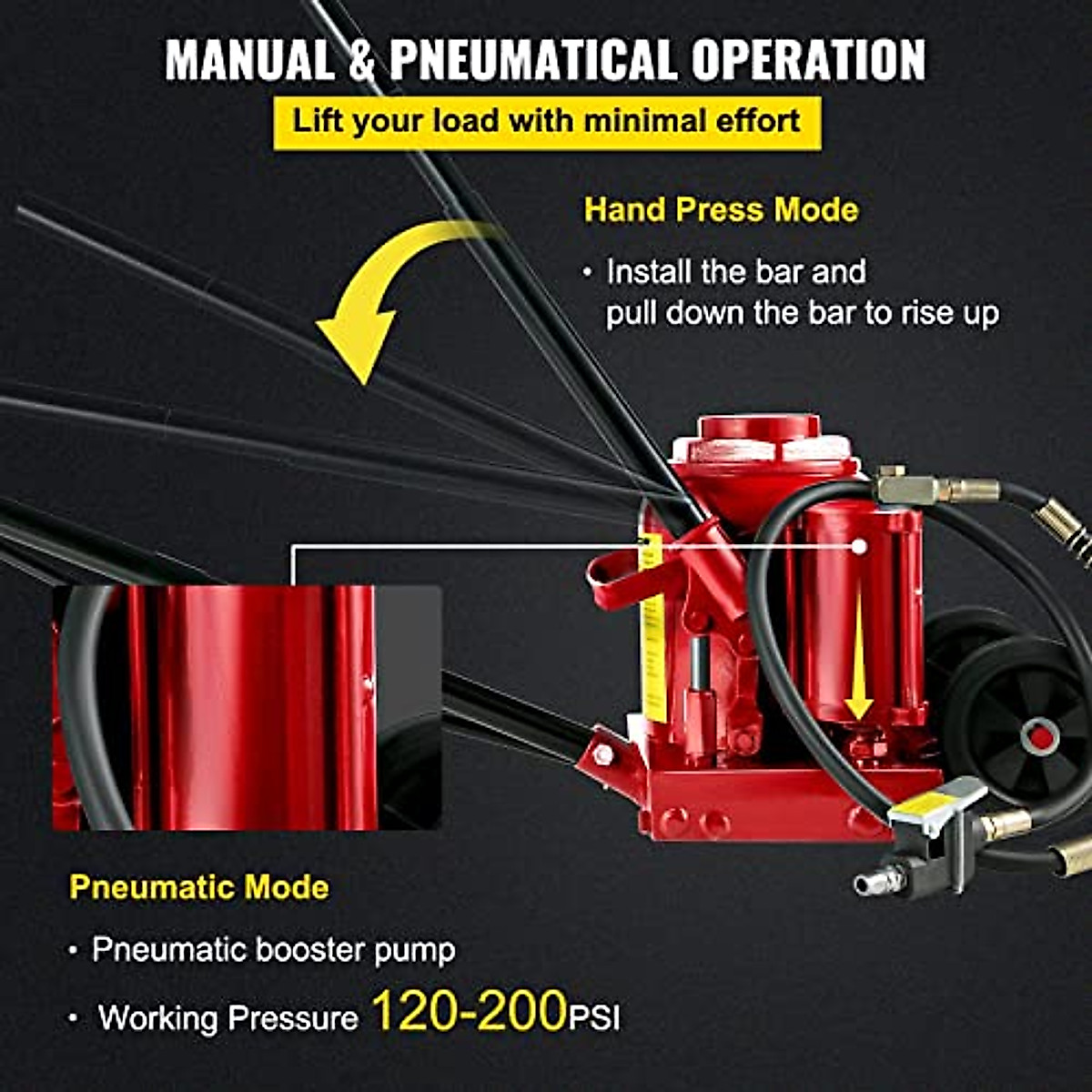 MANUAL & PNEUMATICAL OPERATION

Lift your load with minimal effort

Hand Press Mode

• Install the bar and pull down the bar to rise up

Pneumatic Mode

• Pneumatic booster pump

• Working Pressure 120-200PSI