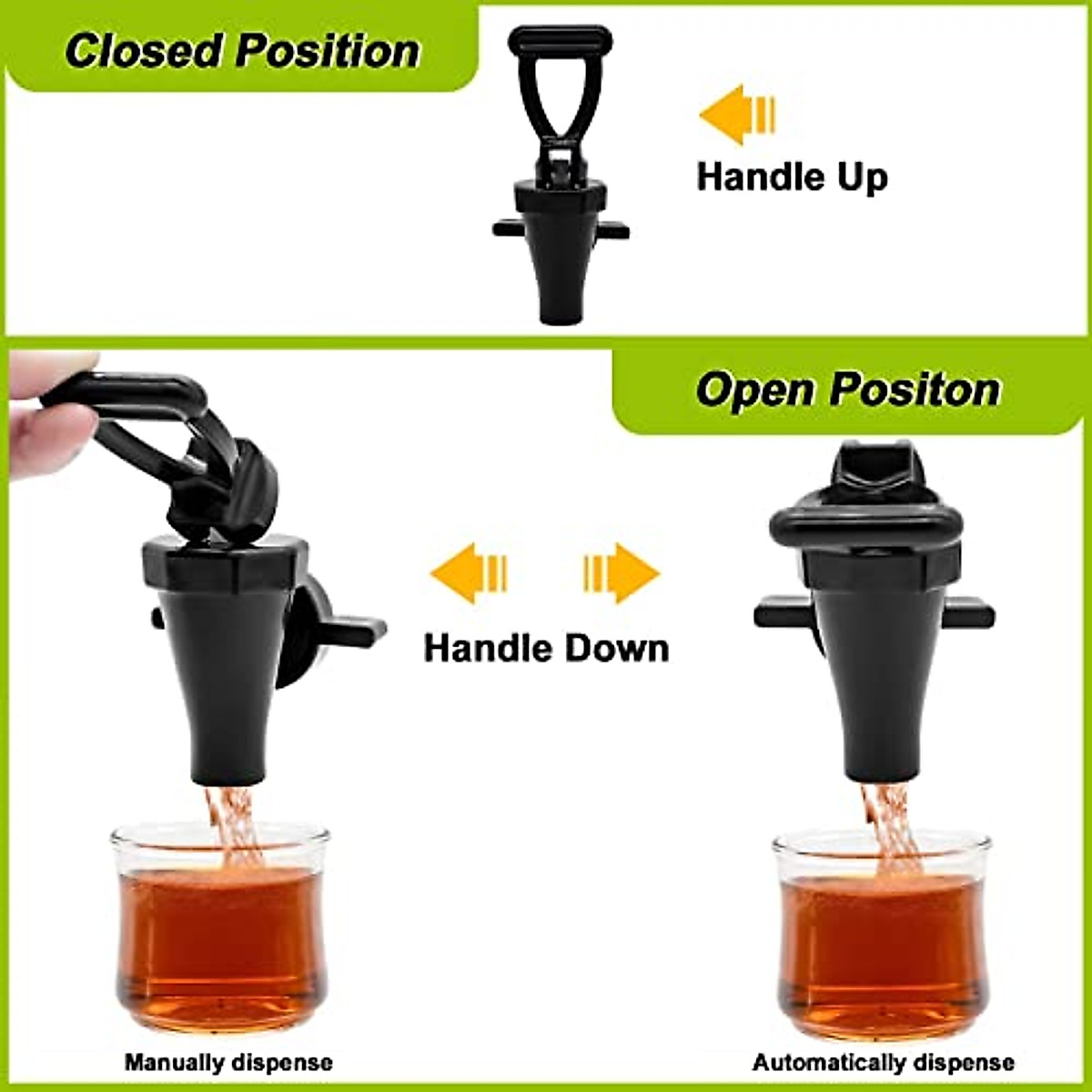 Closed Position

Handle Up

Open Positon

Handle Down

Manually dispense

Automatically dispense