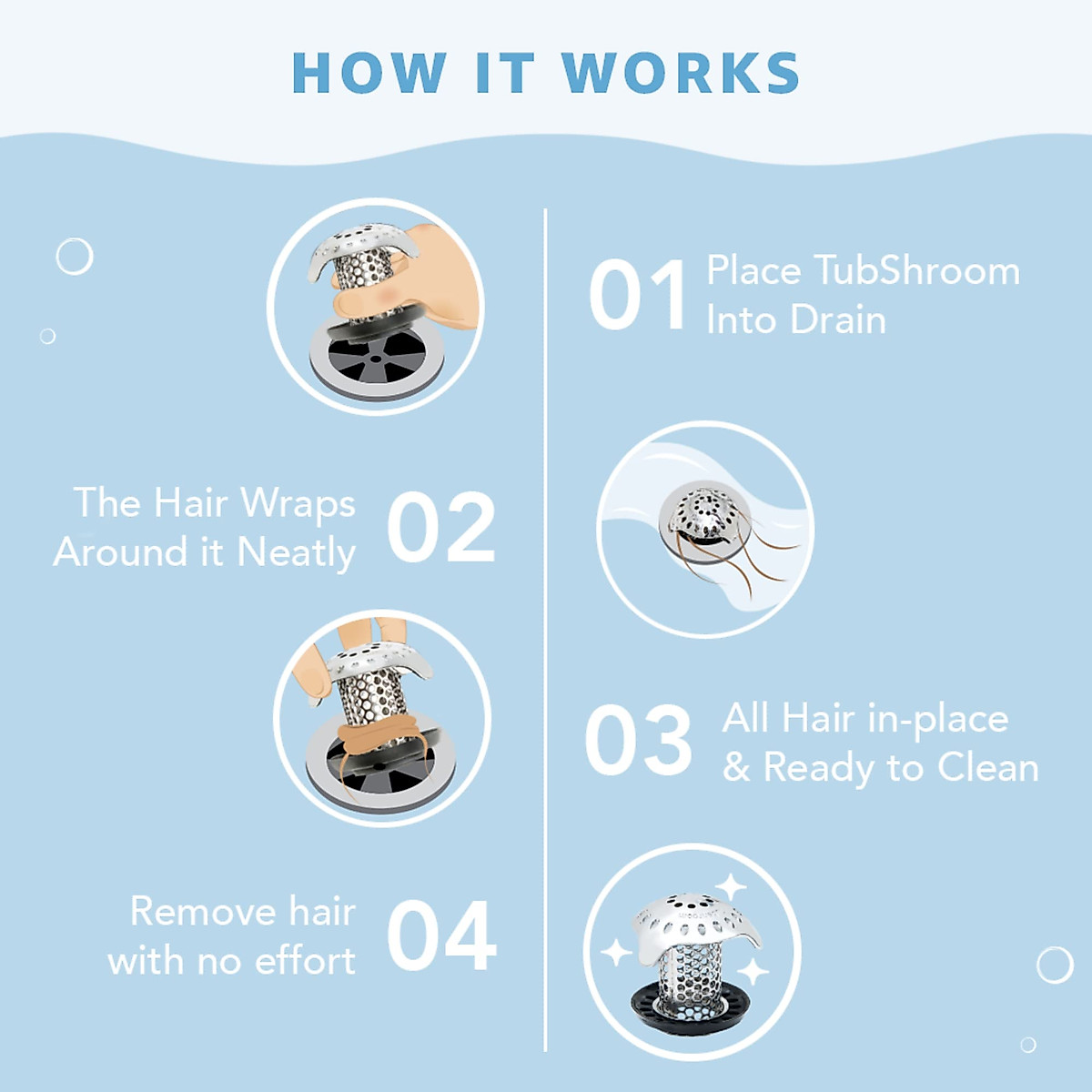 HOW IT WORKS

01 Place TubShroom Into Drain

The Hair Wraps Around it Neatly 02

03 All Hair in-place & Ready to Clean

Remove hair with no effort 04