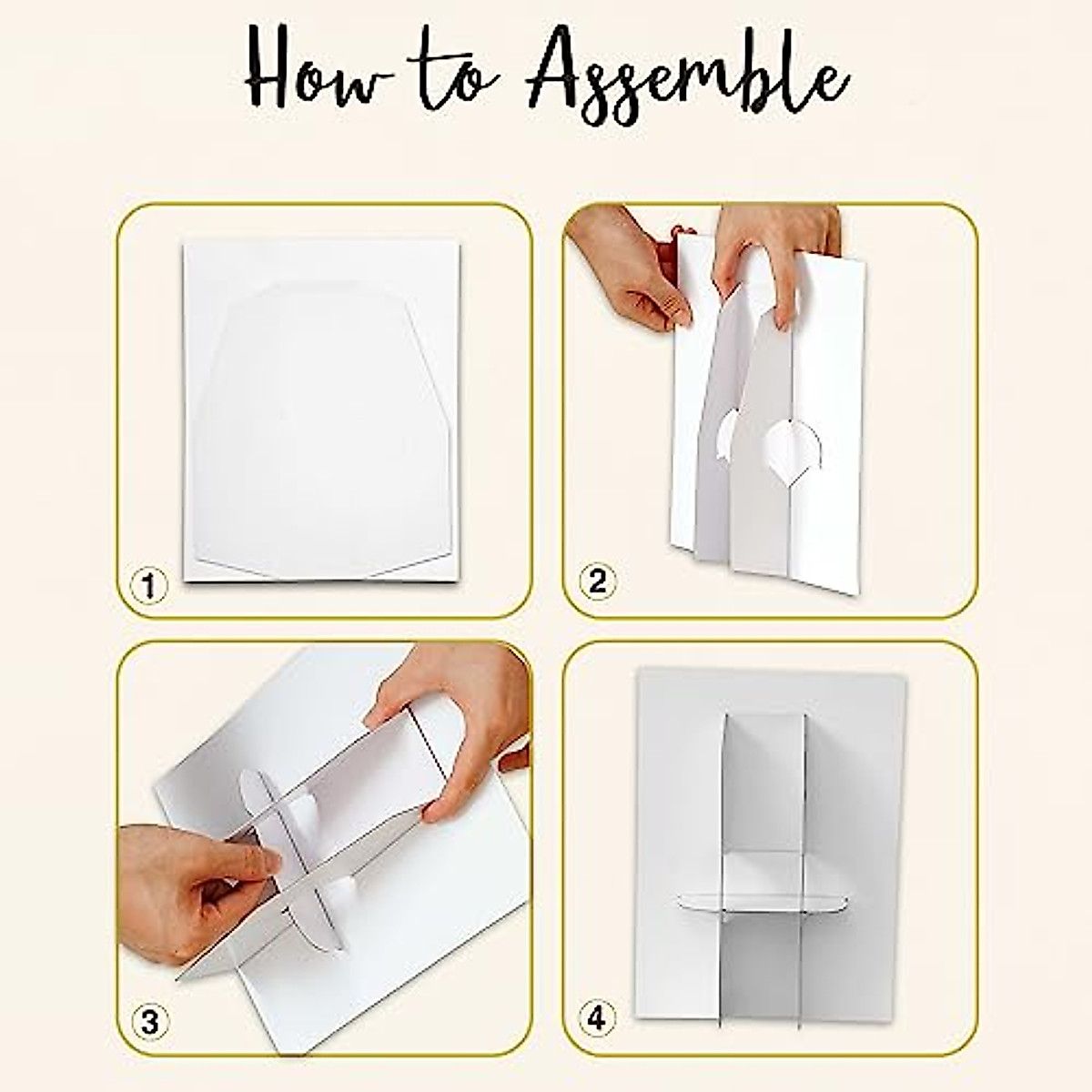 How to Assemble

1

2

3

4