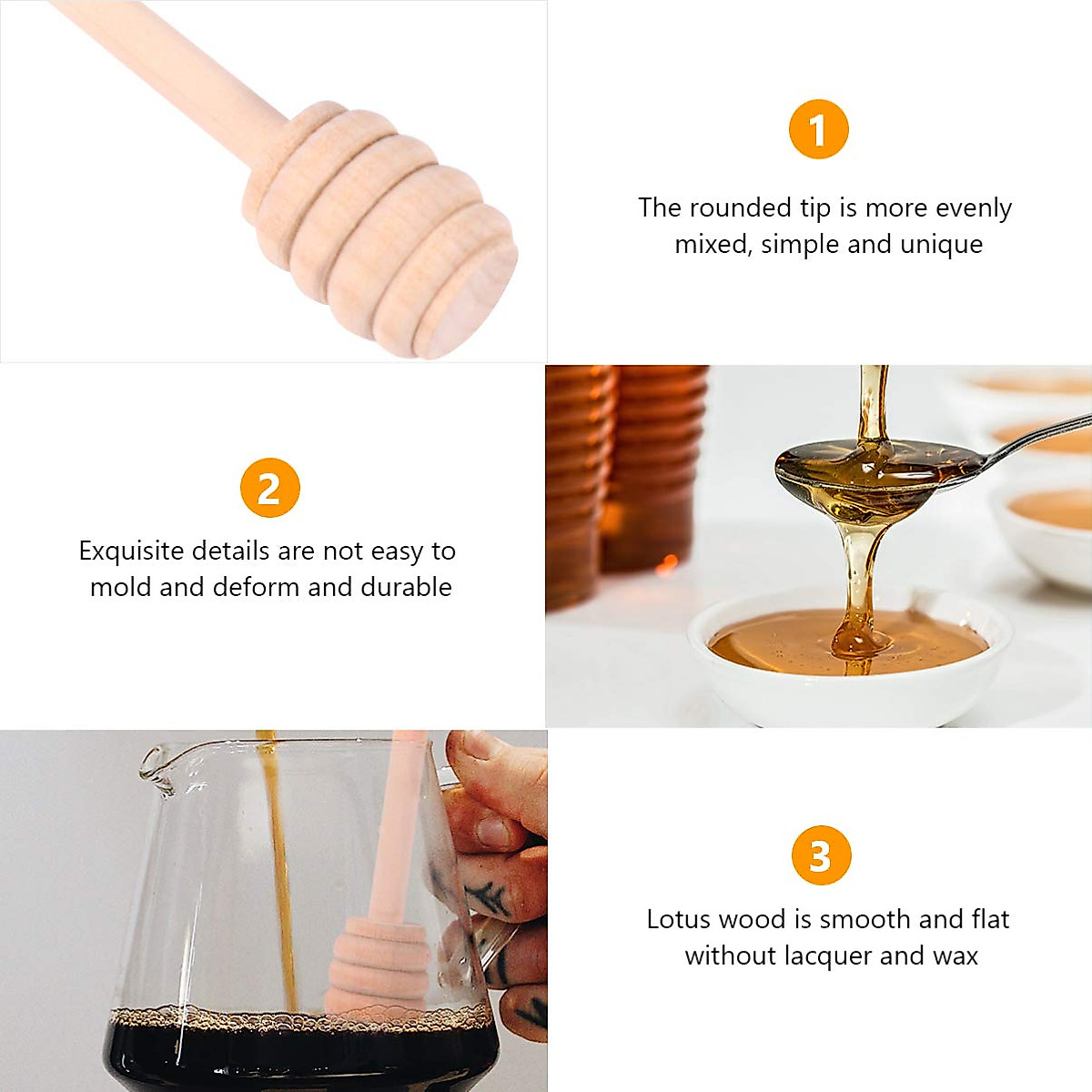 1

The rounded tip is more evenly mixed, simple and unique

2

Exquisite details are not easy to mold and deform and durable

3

Lotus wood is smooth and flat without lacquer and wax