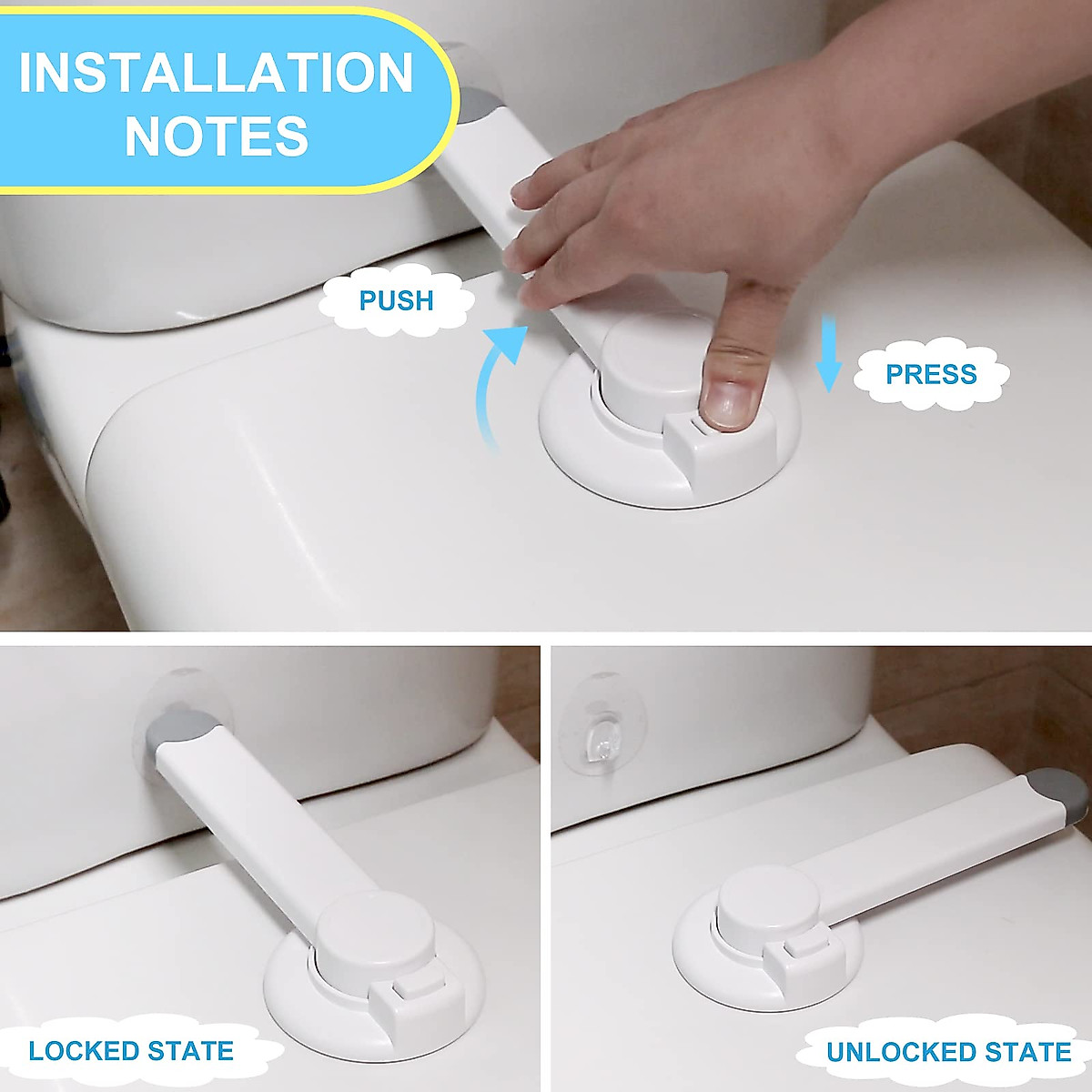 INSTALLATION NOTES

PUSH

PRESS

LOCKED STATE

UNLOCKED STATE