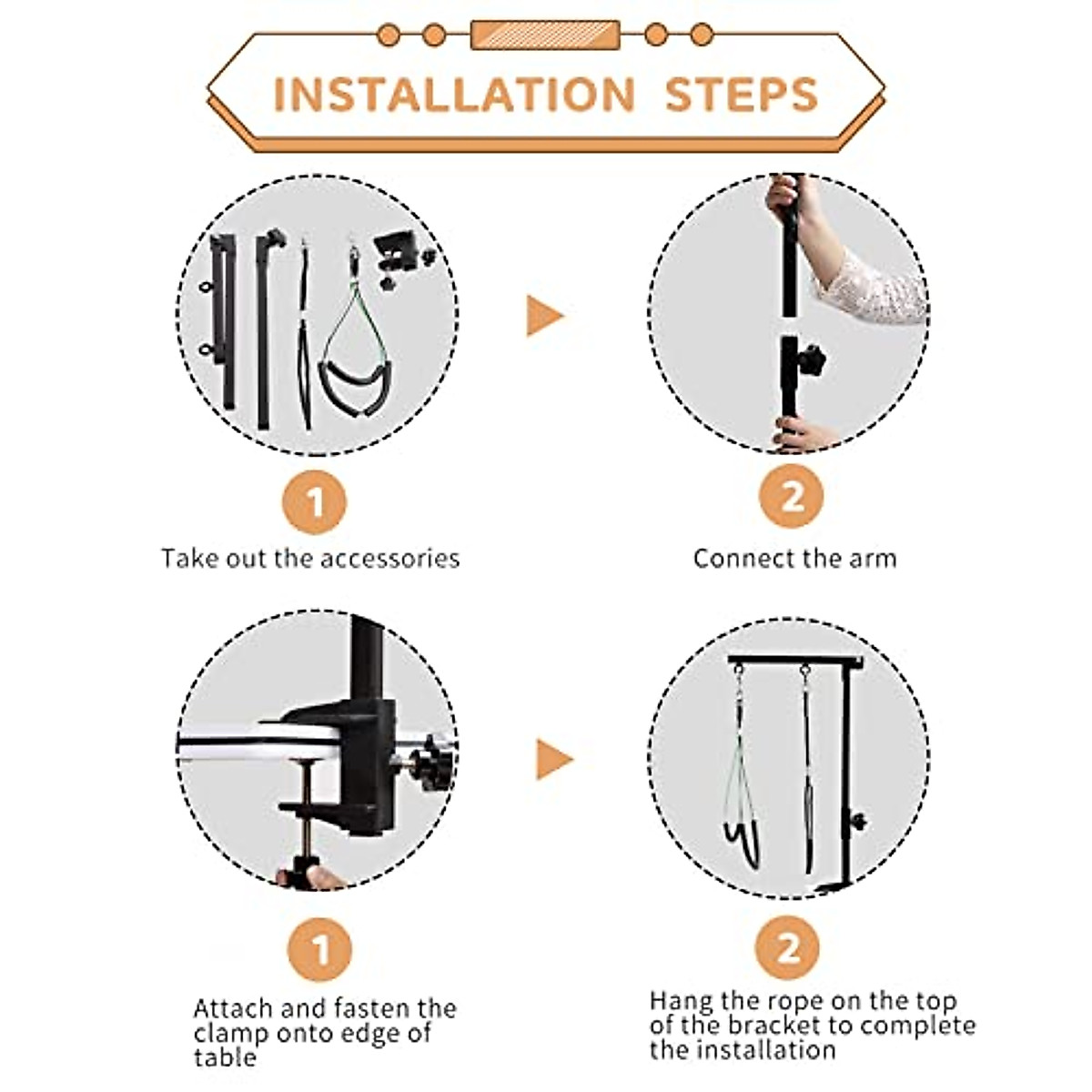 INSTALLATION STEPS

1

Take out the accessories

2

Connect the arm

1

Attach and fasten the clamp onto edge of table

2

Hang the rope on the top of the bracket to complete the installation