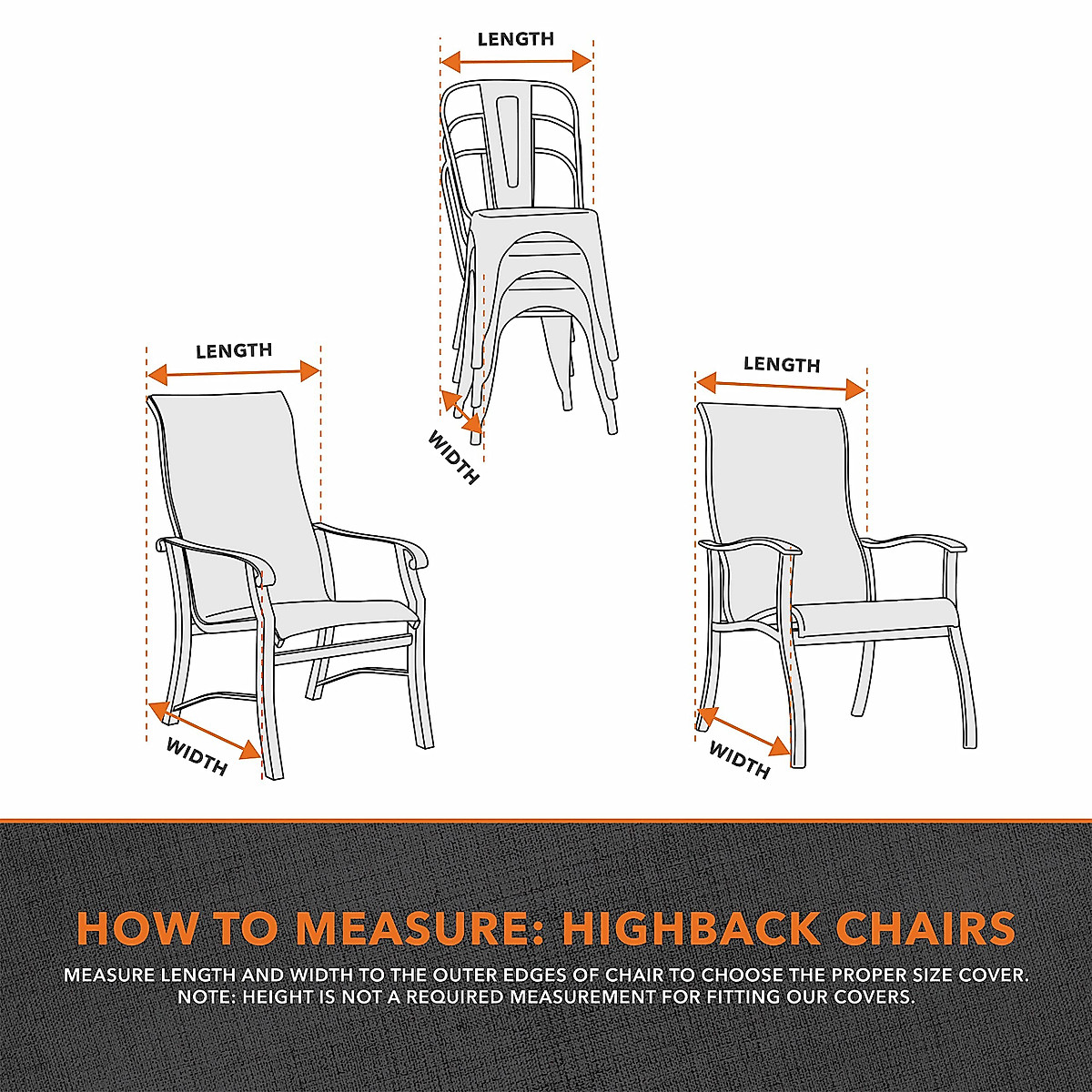 LENGTH

WIDTH

LENGTH

WIDTH

LENGTH

WIDTH

HOW TO MEASURE: HIGHBACK CHAIRS

MEASURE LENGTH AND WIDTH TO THE OUTER EDGES OF CHAIR TO CHOOSE THE PROPER SIZE COVER. NOTE: HEIGHT IS NOT A REQUIRED MEASUREMENT FOR FITTING OUR COVERS.