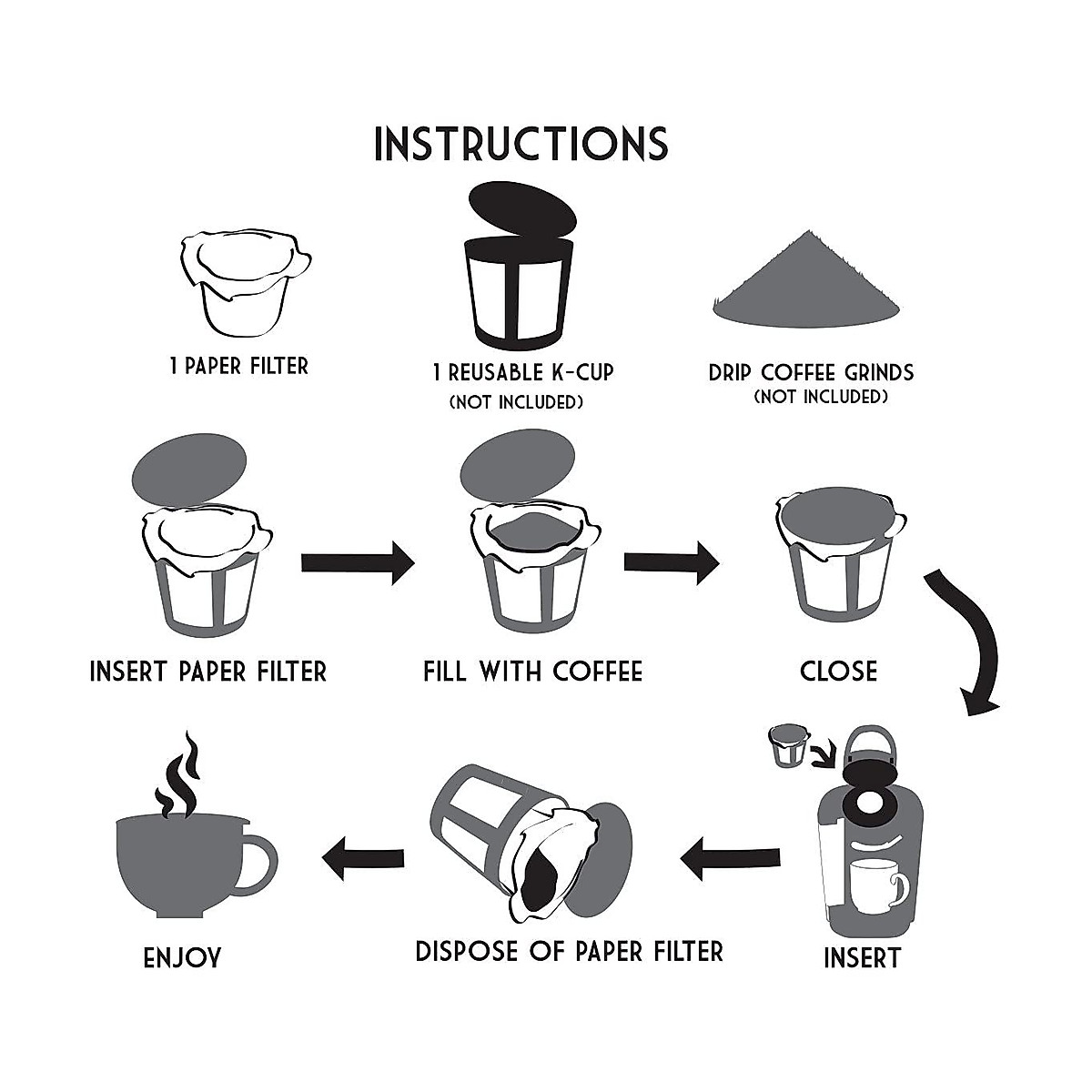 INSTRUCTIONS

1 PAPER FILTER

1 REUSABLE K-CUP
(NOT INCLUDED)

DRIP COFFEE GRINDS
(NOT INCLUDED)

INSERT PAPER FILTER

FILL WITH COFFEE

CLOSE

INSERT

DISPOSE OF PAPER FILTER

ENJOY