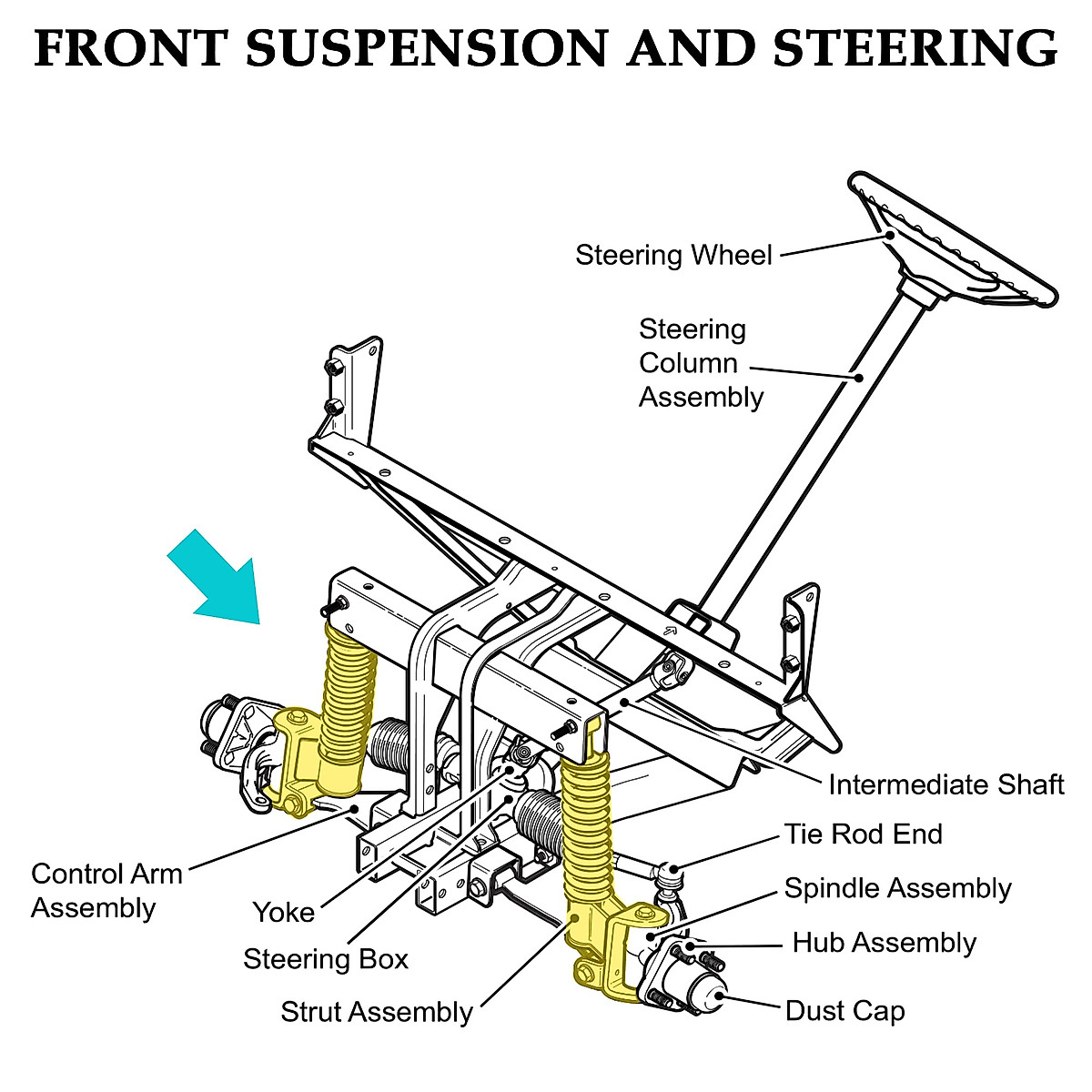 FRONT SUSPENSION AND STEERING

Steering Wheel

Steering Column Assembly

Intermediate Shaft

Tie Rod End

Spindle Assembly

Hub Assembly

Dust Cap

Control Arm Assembly

Yoke

Steering Box

Strut Assembly