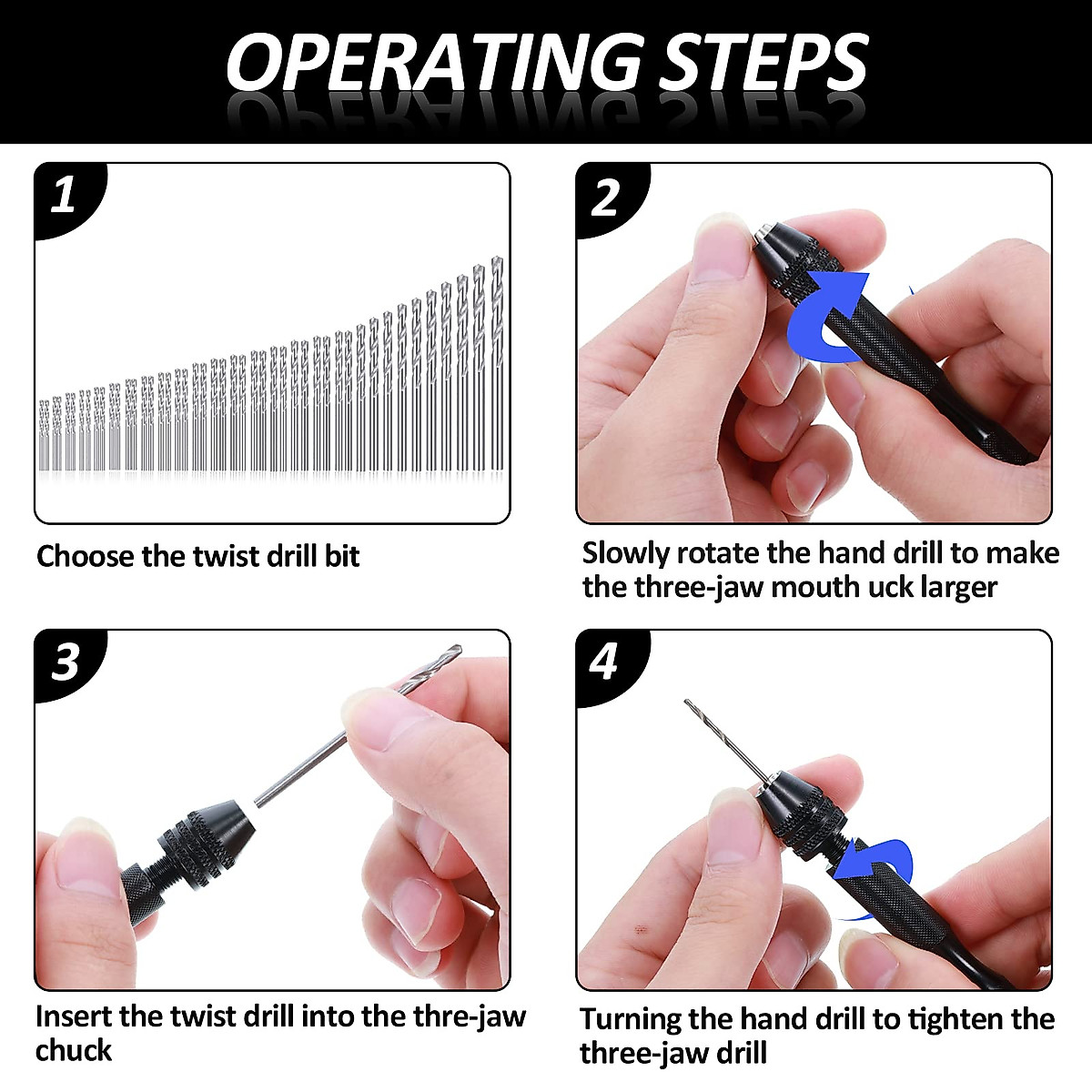 OPERATING STEPS

1

Choose the twist drill bit

2

Slowly rotate the hand drill to make the three-jaw mouth uck larger

3

Insert the twist drill into the thre-jaw chuck

4

Turning the hand drill to tighten the three-jaw drill