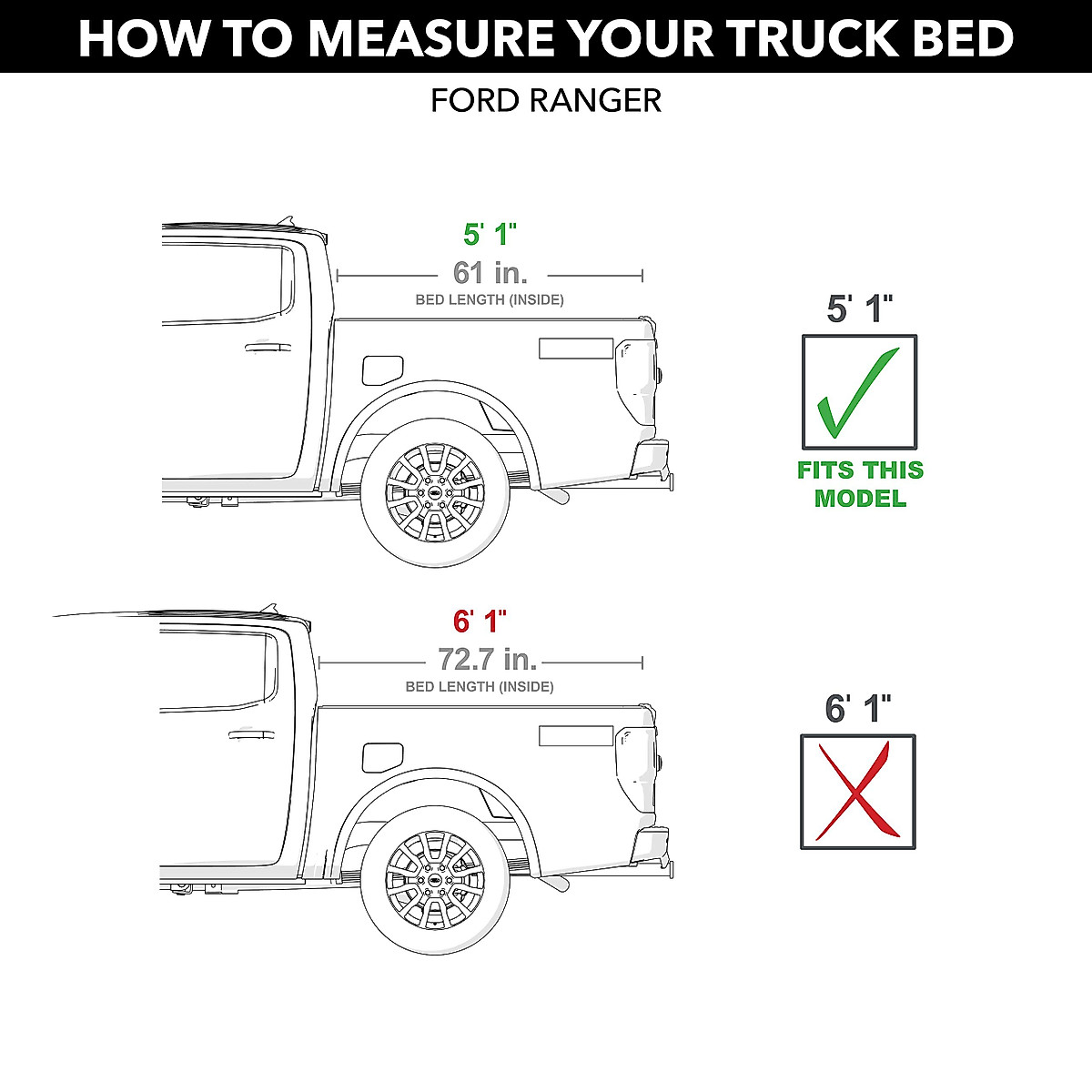 HOW TO MEASURE YOUR TRUCK BED

FORD RANGER

5' 1"
61 in.
BED LENGTH (INSIDE)

5' 1"

FITS THIS MODEL

6' 1"
72.7 in.
BED LENGTH (INSIDE)

6' 1"