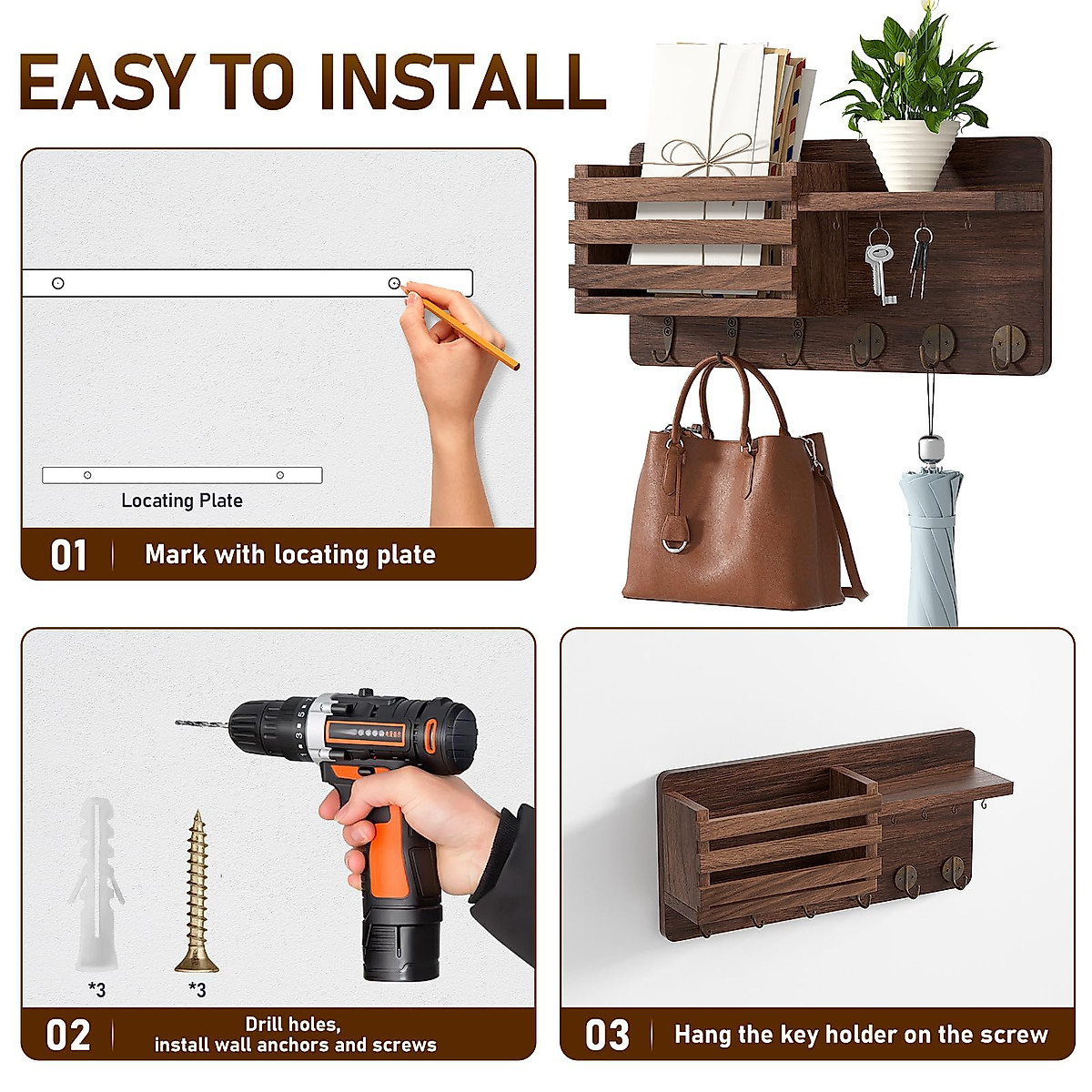 EASY TO INSTALL

Locating Plate

01 | Mark with locating plate

*3

*3

02 | Drill holes, install wall anchors and screws

03 | Hang the key holder on the screw