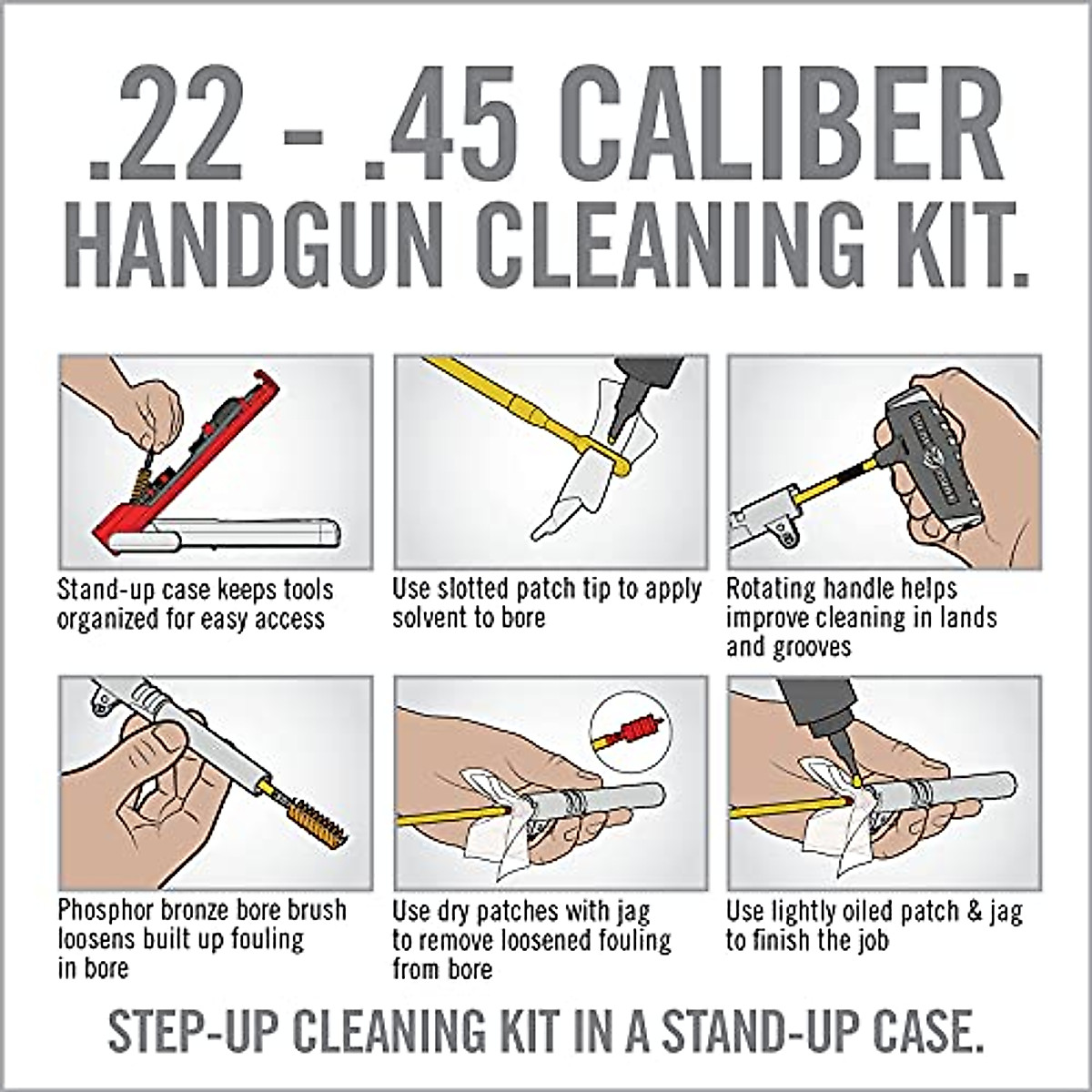 .22 - .45 CALIBER
HANDGUN CLEANING KIT.

Stand-up case keeps tools organized for easy access

Use slotted patch tip to apply solvent to bore

Rotating handle helps improve cleaning in lands and grooves

Phosphor bronze bore brush loosens built up fouling in bore

Use dry patches with jag to remove loosened fouling from bore

Use lightly oiled patch & jag to finish the job

STEP-UP CLEANING KIT IN A STAND-UP CASE.