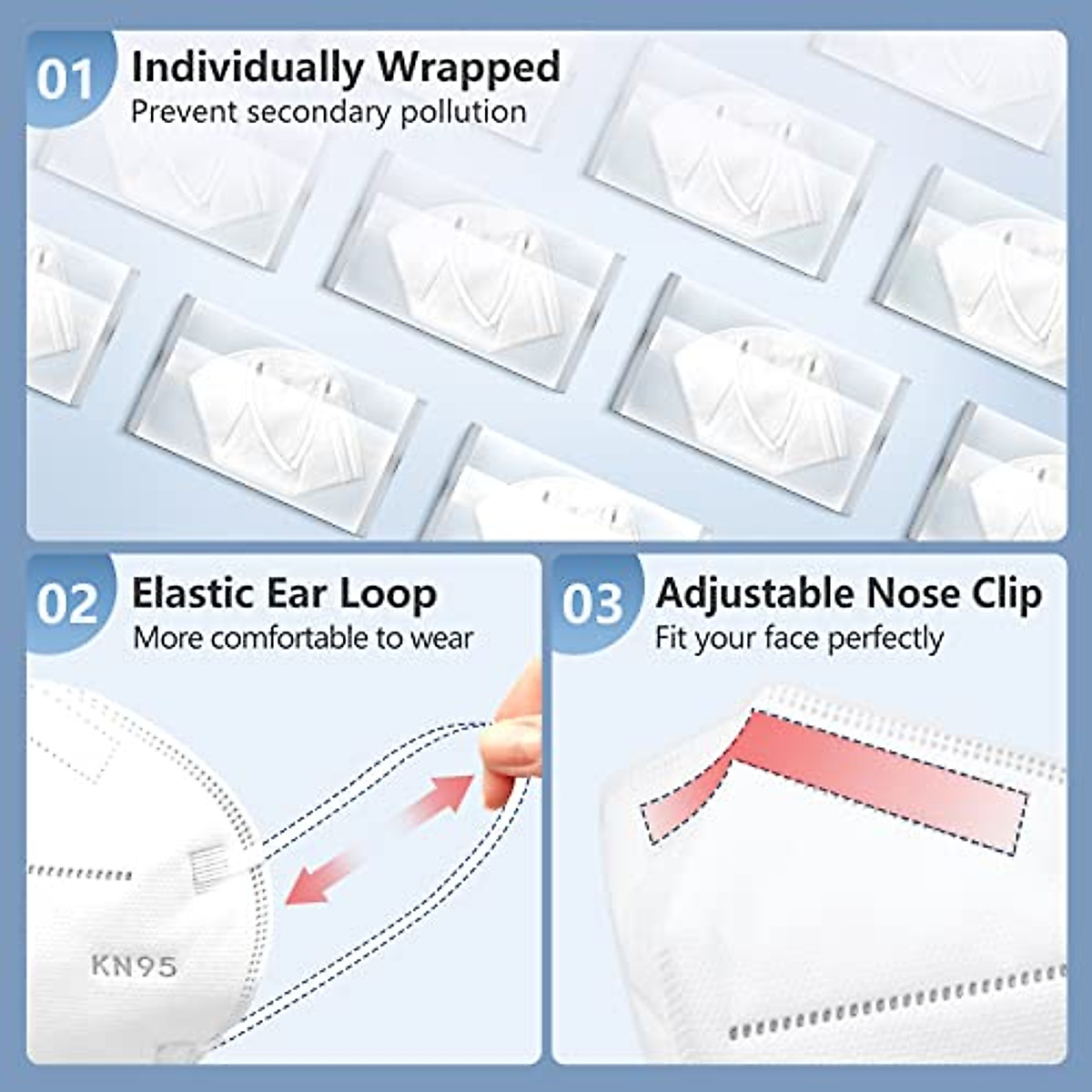 01 Individually Wrapped
Prevent secondary pollution

02 Elastic Ear Loop
More comfortable to wear

KN95

03 Adjustable Nose Clip
Fit your face perfectly