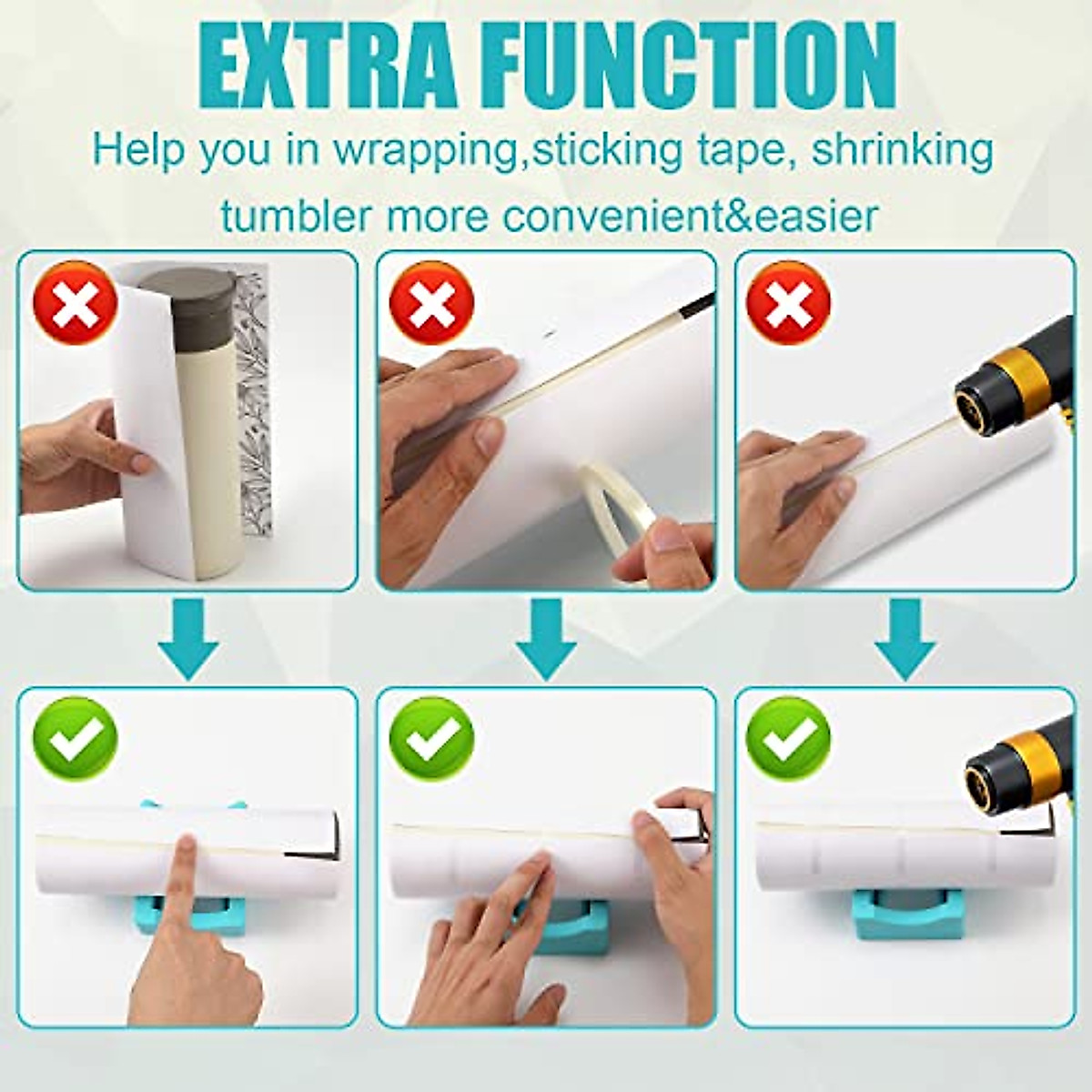 EXTRA FUNCTION

Help you in wrapping,sticking tape, shrinking tumbler more convenient&easier