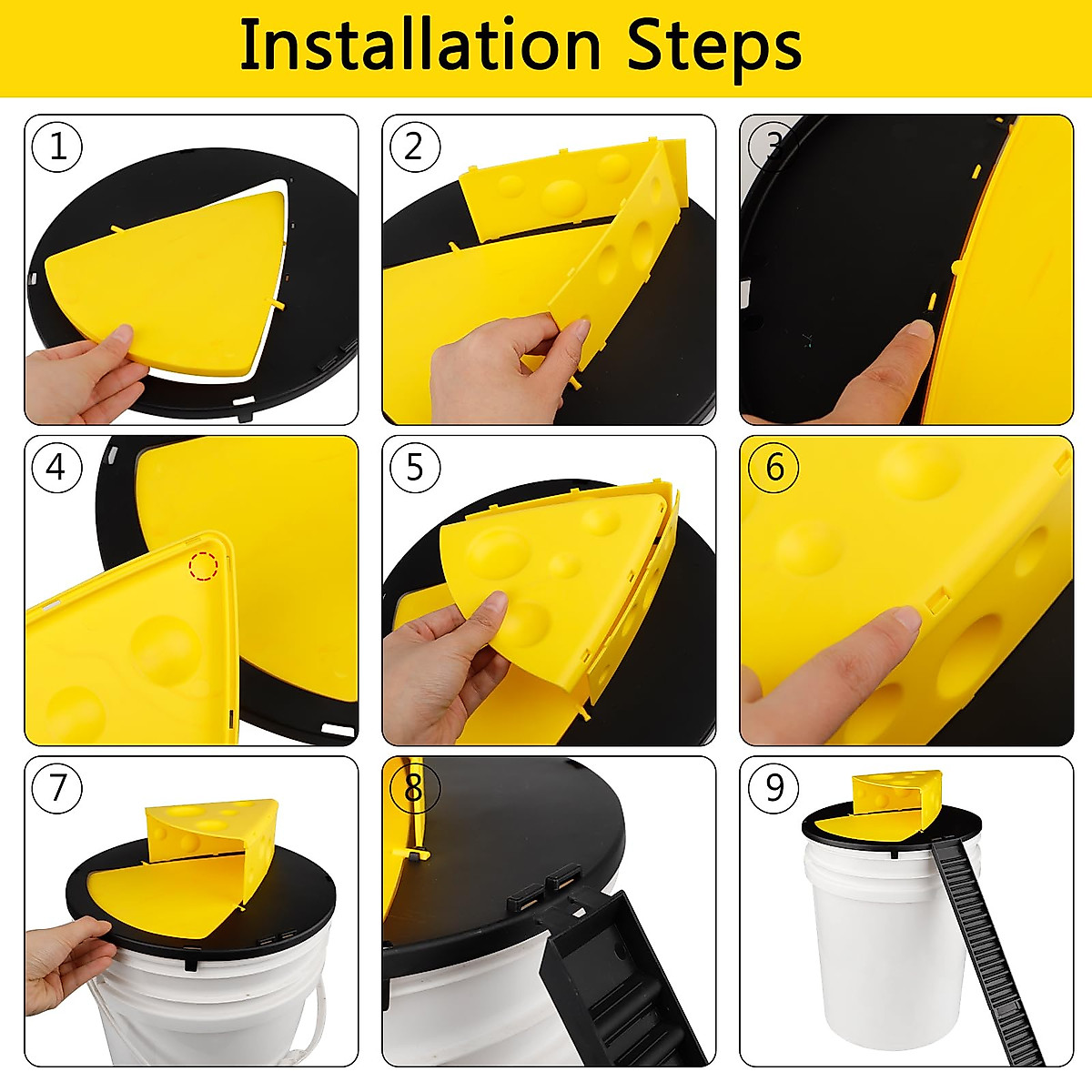 Installation Steps

1

2

3

4

5

6

7

8

9