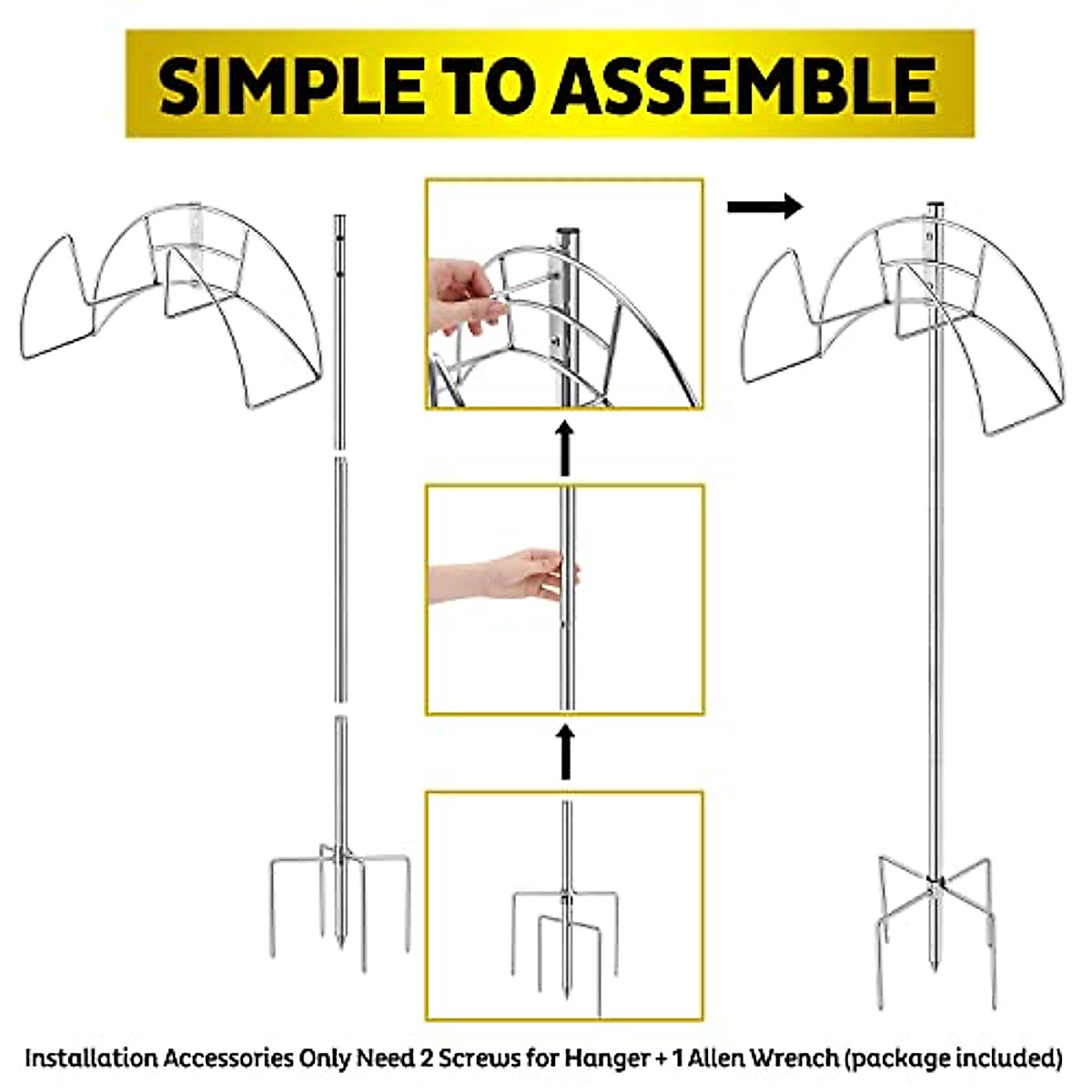 SIMPLE TO ASSEMBLE

Installation Accessories Only Need 2 Screws for Hanger + 1 Allen Wrench (package included)