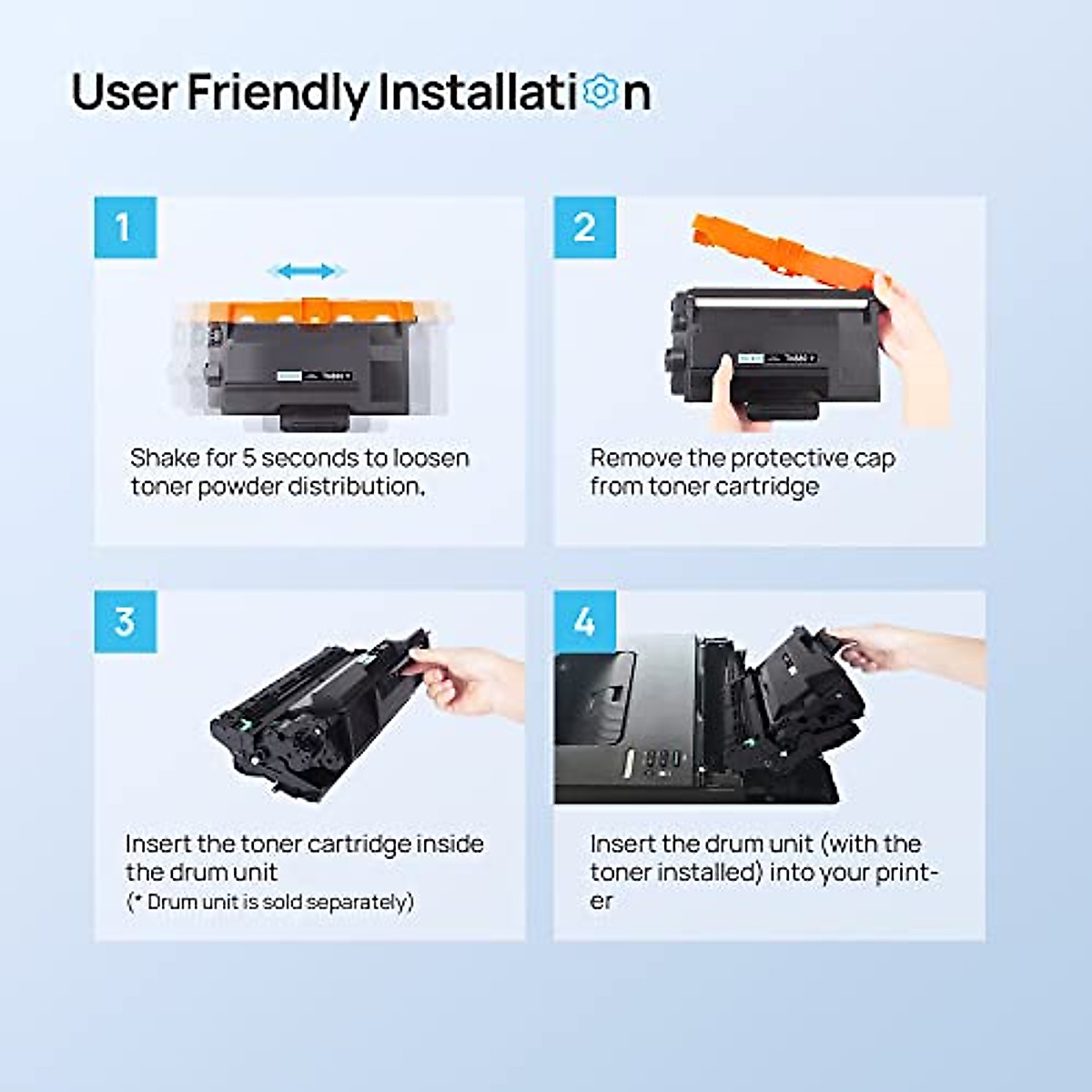 User Friendly Installation

1

Shake for 5 seconds to loosen toner powder distribution.

2

Remove the protective cap from toner cartridge

3

Insert the toner cartridge inside the drum unit
(* Drum unit is sold separately)

4

Insert the drum unit (with the toner installed) into your printer