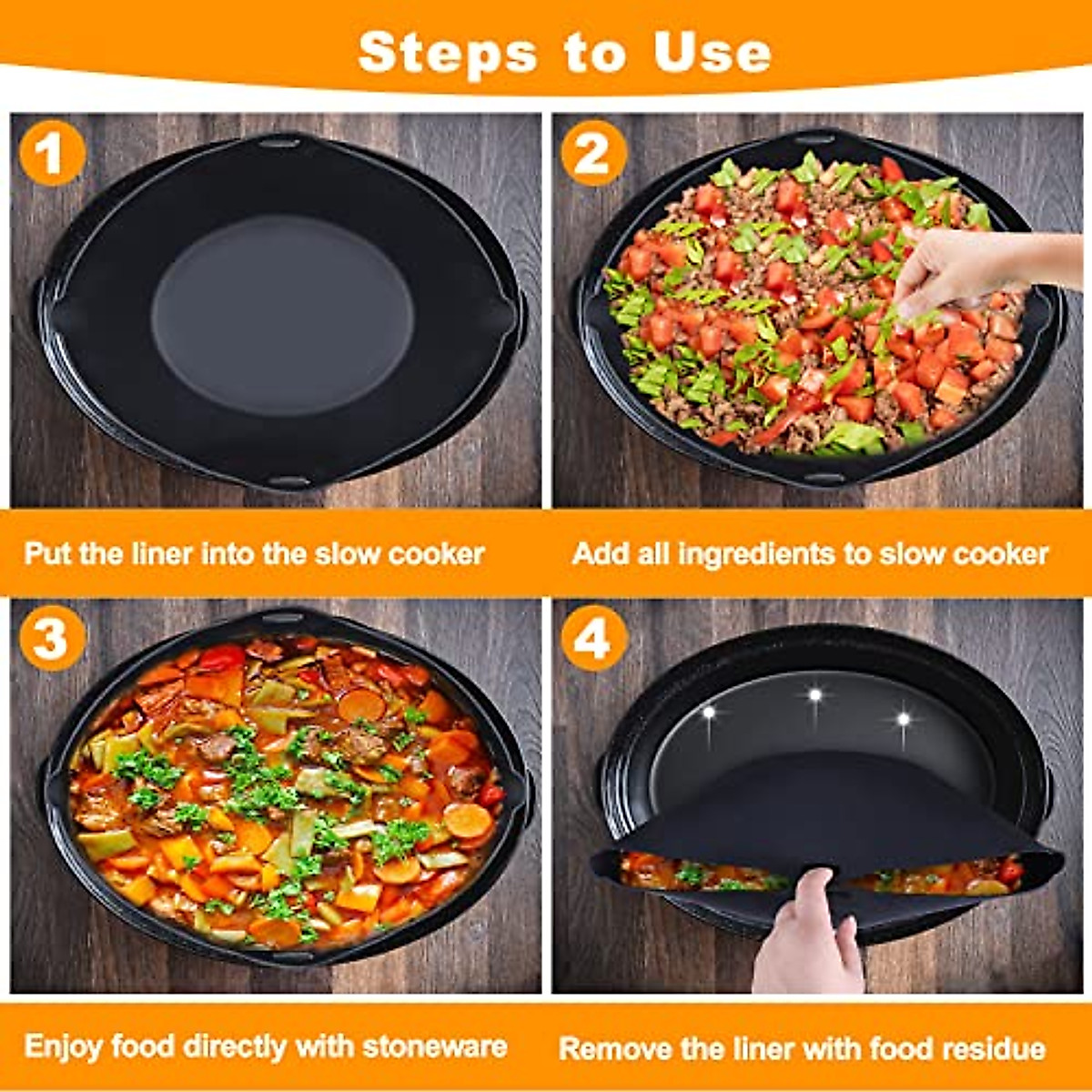 Steps to Use

1

Put the liner into the slow cooker

2

Add all ingredients to slow cooker

3

Enjoy food directly with stoneware

4

Remove the liner with food residue