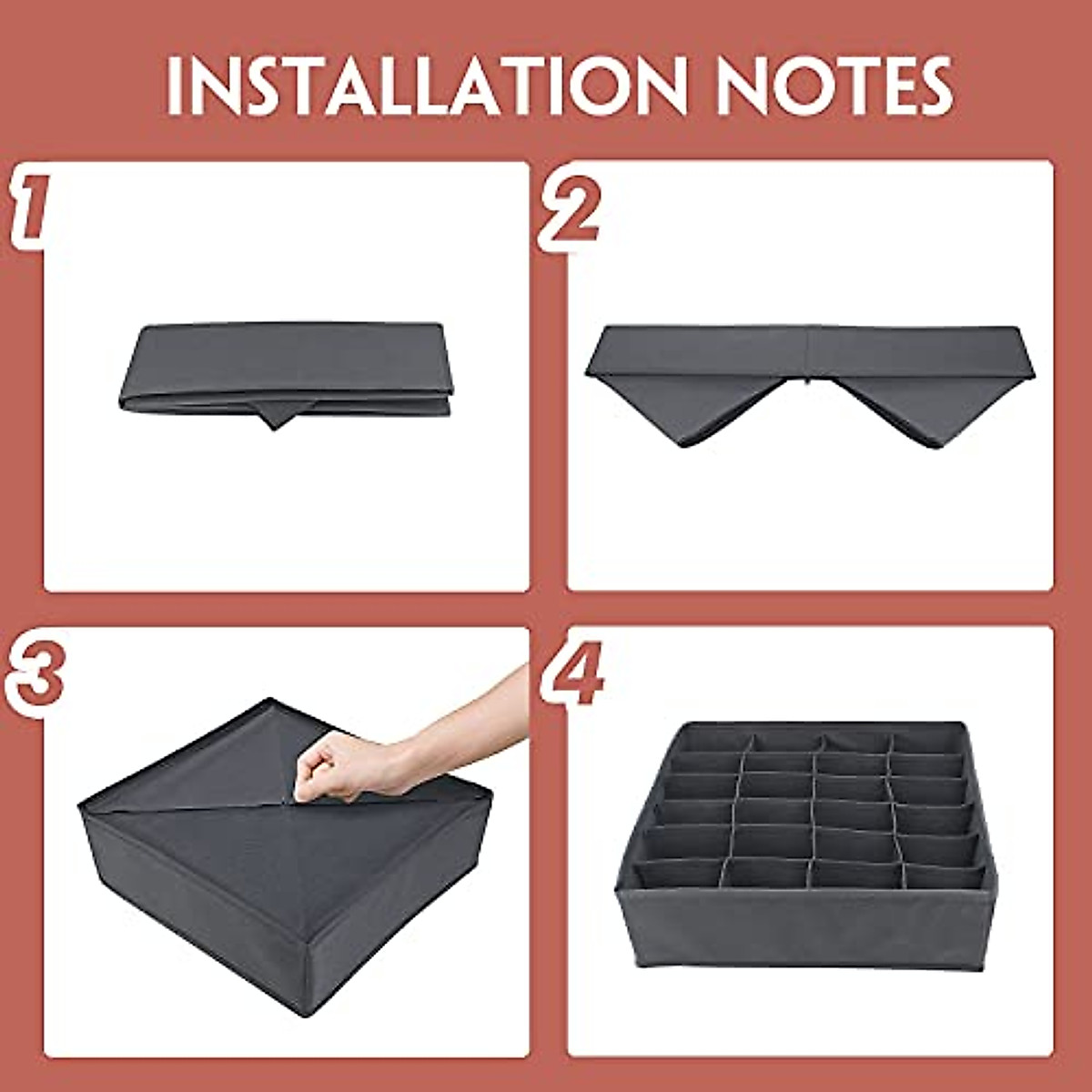 INSTALLATION NOTES

1

2

3

4