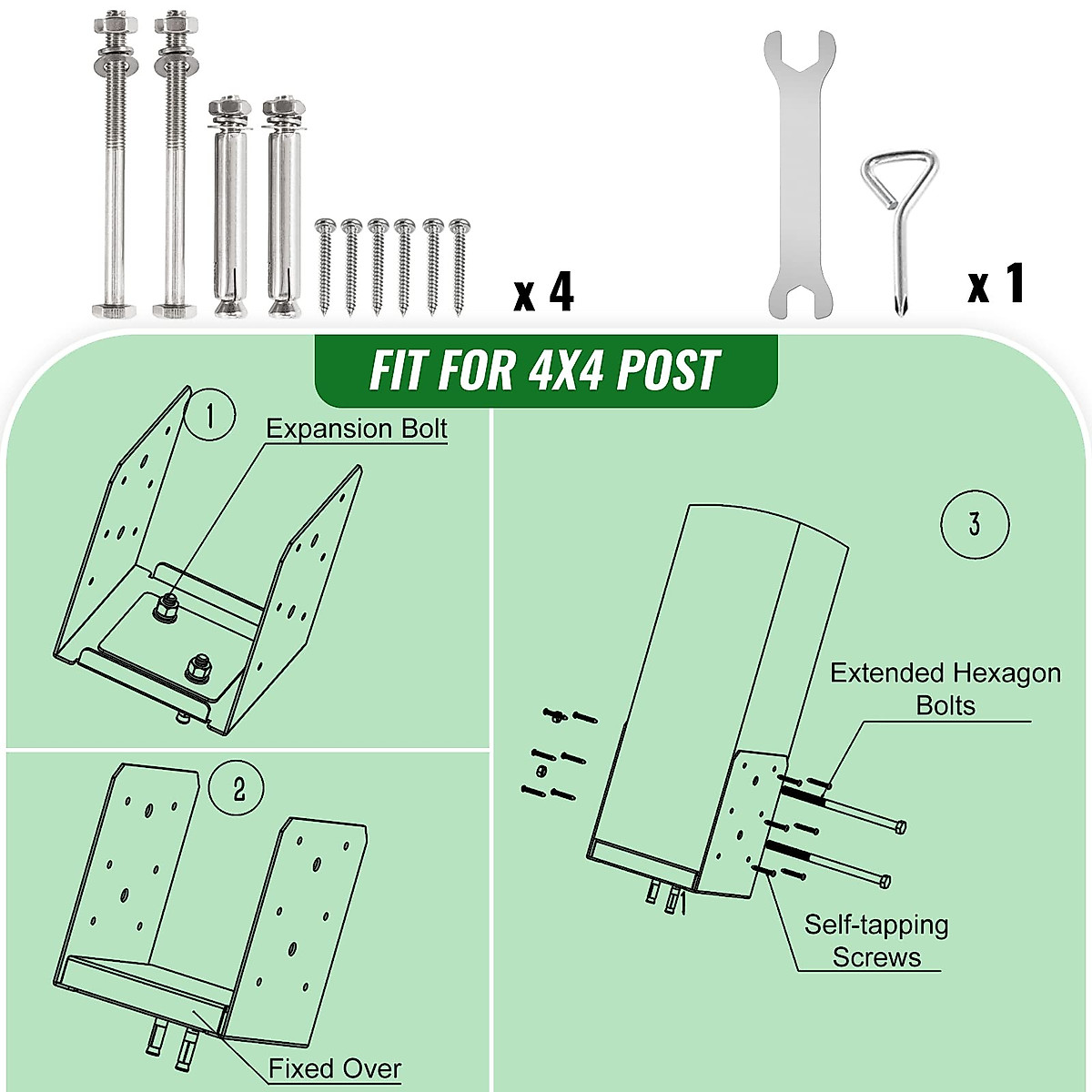 x 4

x 1

FIT FOR 4X4 POST

1

Expansion Bolt

2

Fixed Over

3

Extended Hexagon Bolts

Self-tapping Screws