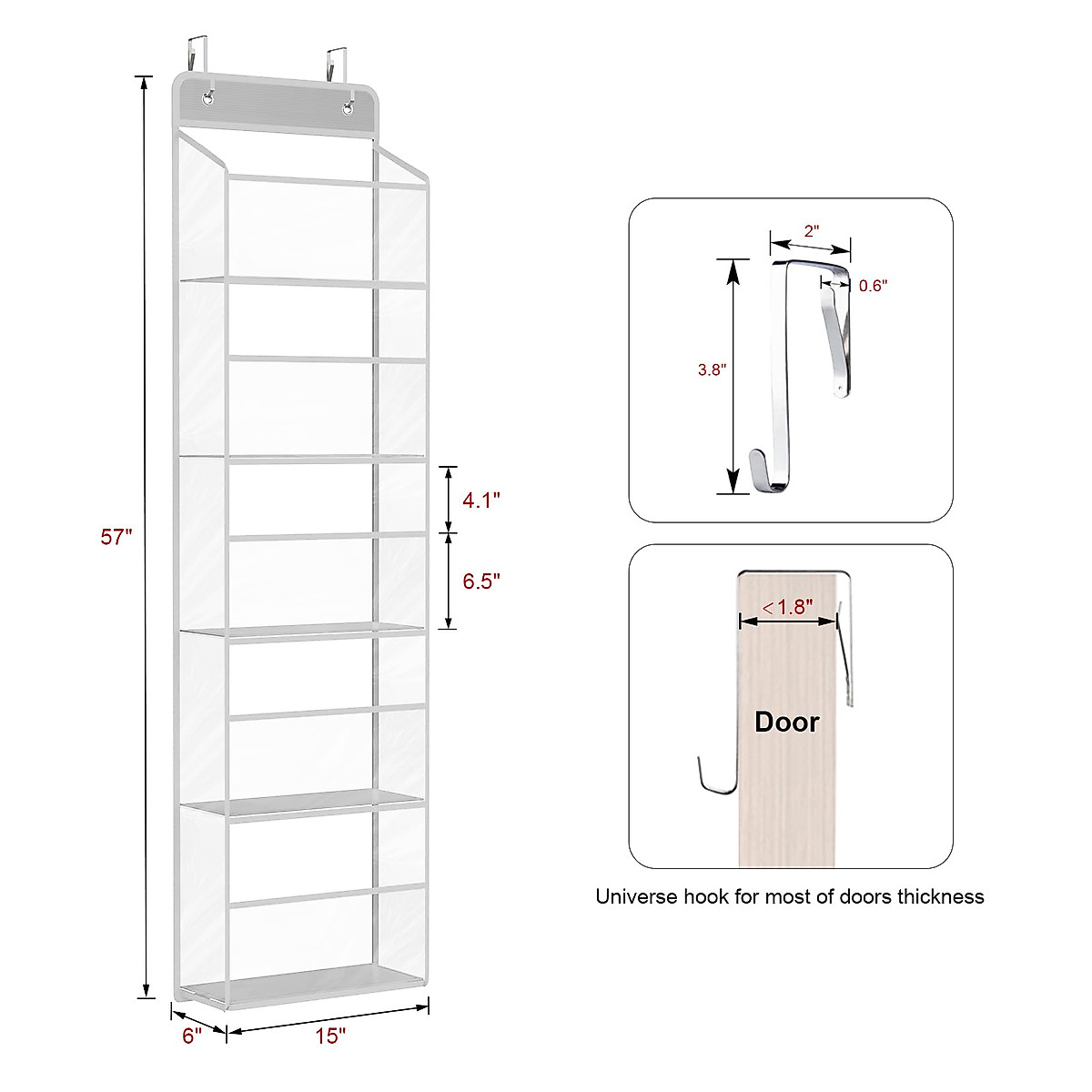 57"

4.1"

6.5"

6"

15"

2"

0.6"

3.8"

<1.8"

Door

Universe hook for most of doors thickness