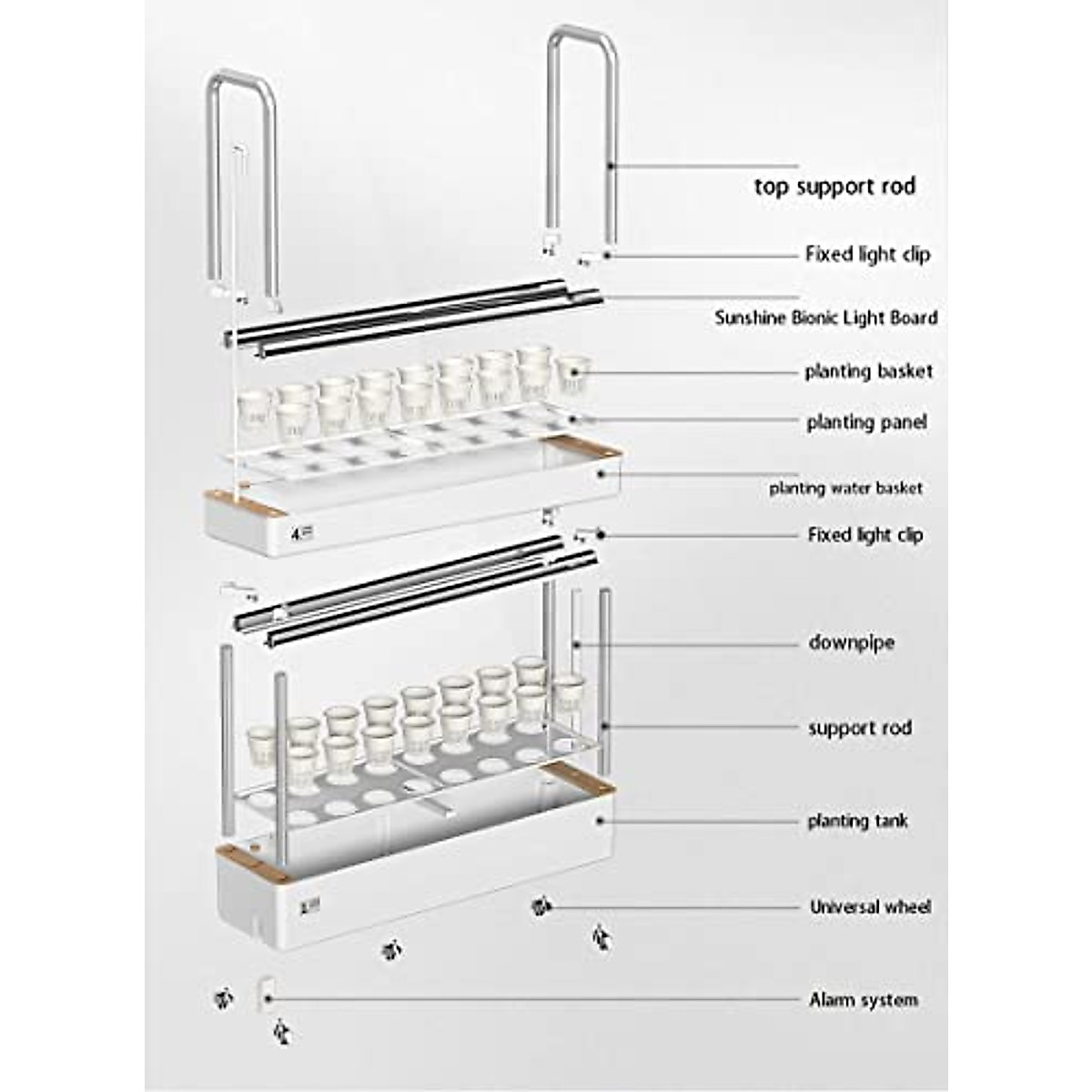 top support rod

Fixed light clip

Sunshine Bionic Light Board

planting basket

planting panel

planting water basket

Fixed light clip

downpipe

support rod

planting tank

Universal wheel

Alarm system