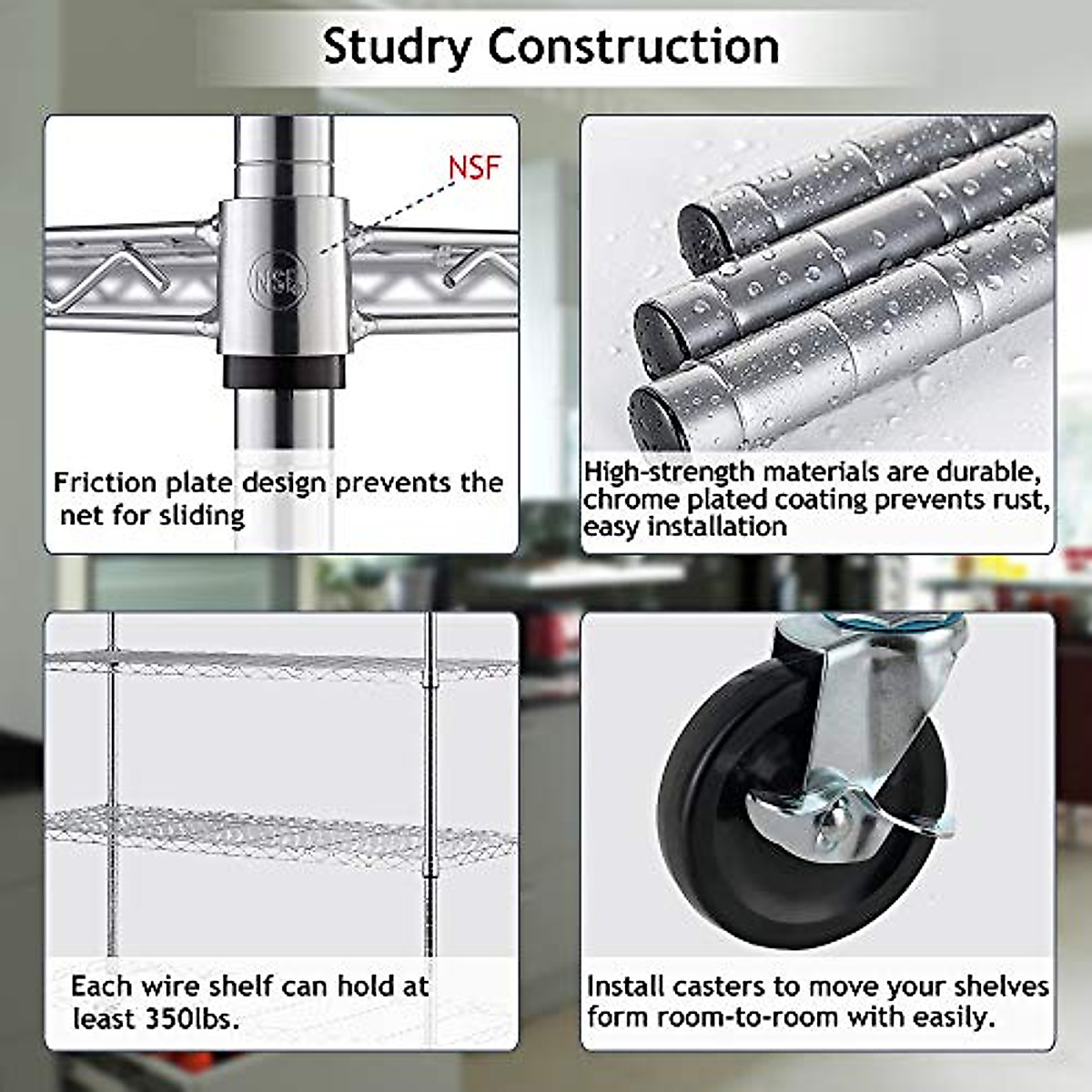 Studry Construction

NSF

NSF

Friction plate design prevents the net for sliding

High-strength materials are durable, chrome plated coating prevents rust, easy installation

Each wire shelf can hold at least 350lbs.

Install casters to move your shelves form room-to-room with easily.