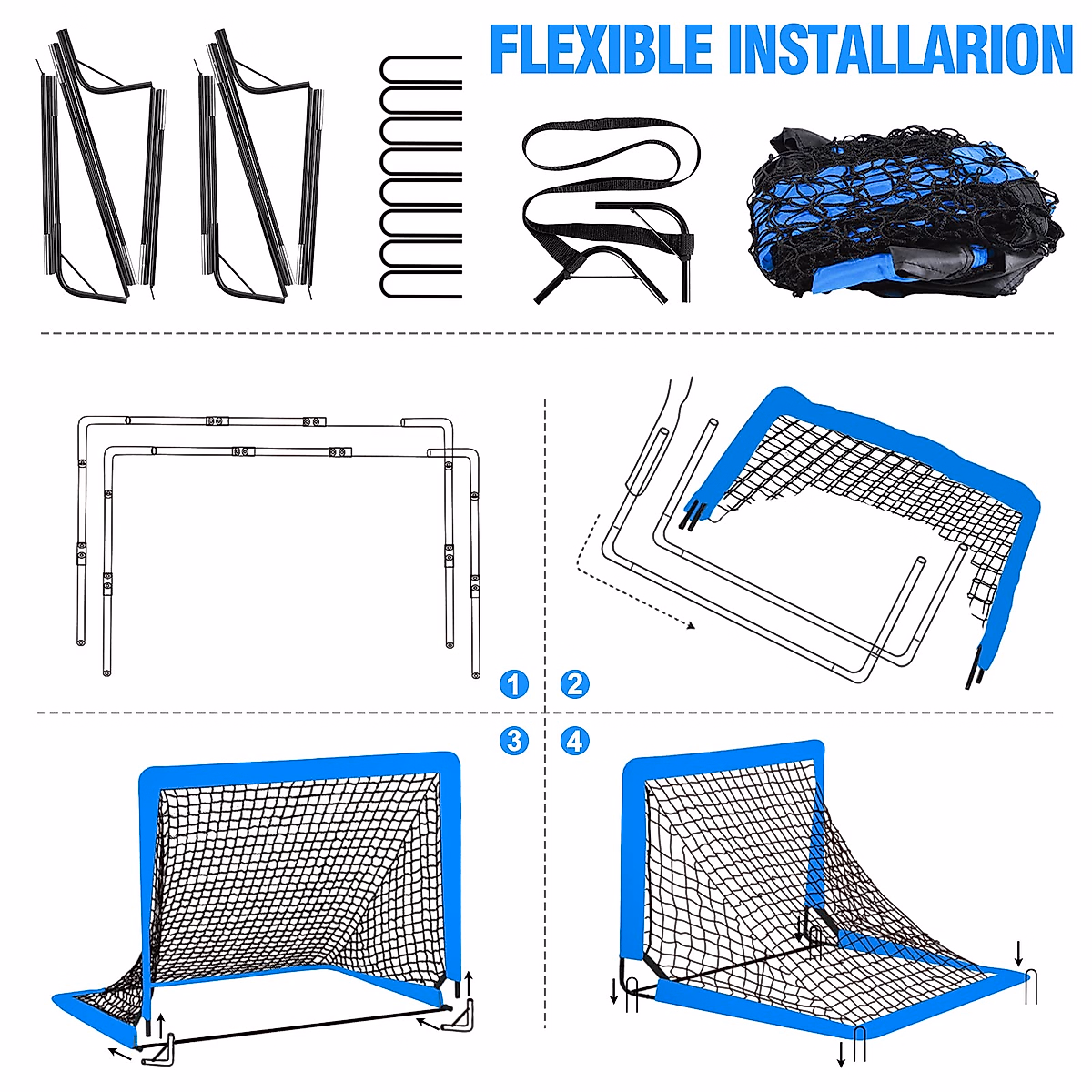 FLEXIBLE INSTALLARION

1 2

3 4