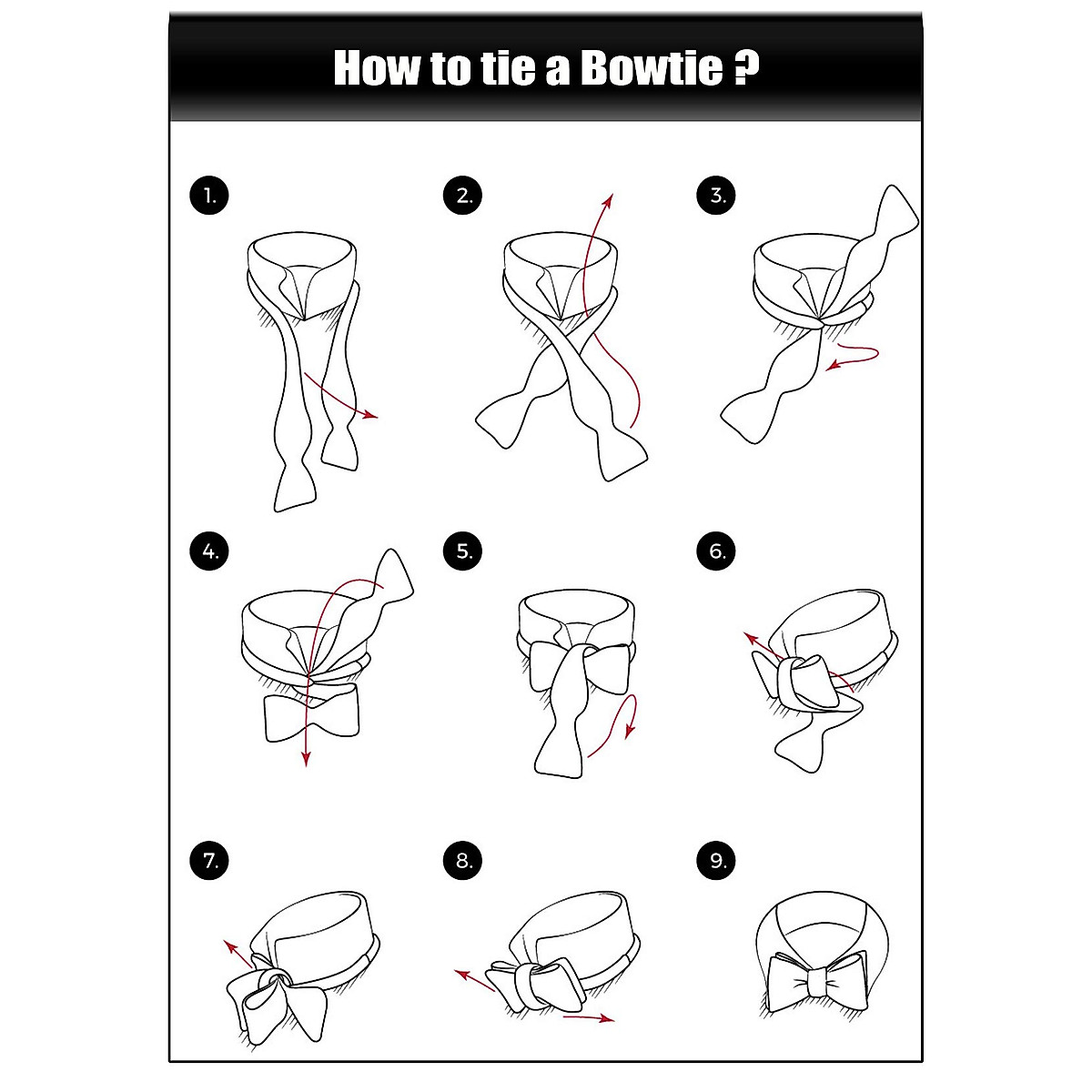 How to tie a Bowtie ?

1.

2.

3.

4.

5.

6.

7.

8.

9.