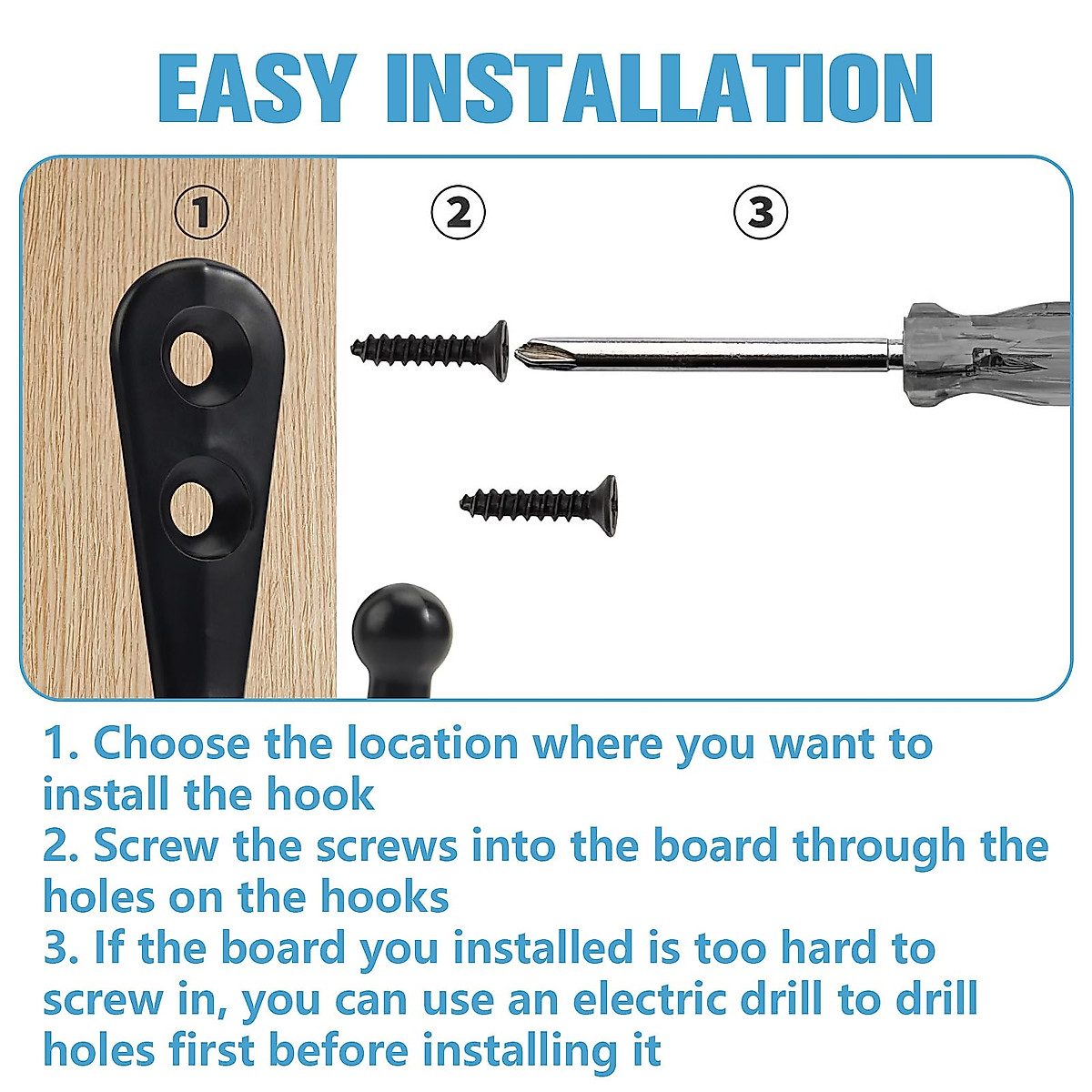 EASY INSTALLATION

①

②

③

1. Choose the location where you want to install the hook
2. Screw the screws into the board through the holes on the hooks
3. If the board you installed is too hard to screw in, you can use an electric drill to drill holes first before installing it