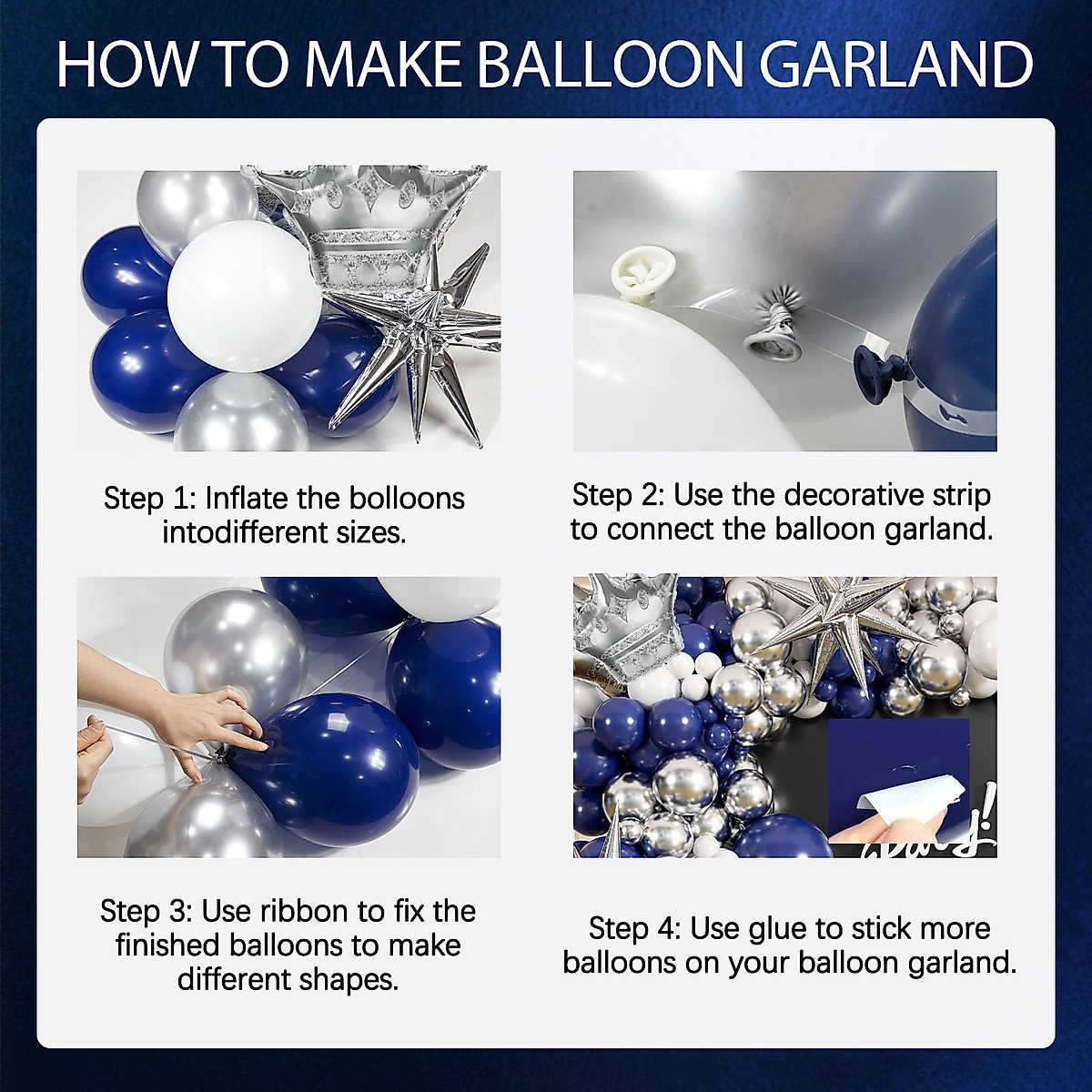 HOW TO MAKE BALLOON GARLAND

Step 1: Inflate the bolloons intodifferent sizes.

Step 2: Use the decorative strip to connect the balloon garland.

Step 3: Use ribbon to fix the finished balloons to make different shapes.

Step 4: Use glue to stick more balloons on your balloon garland.