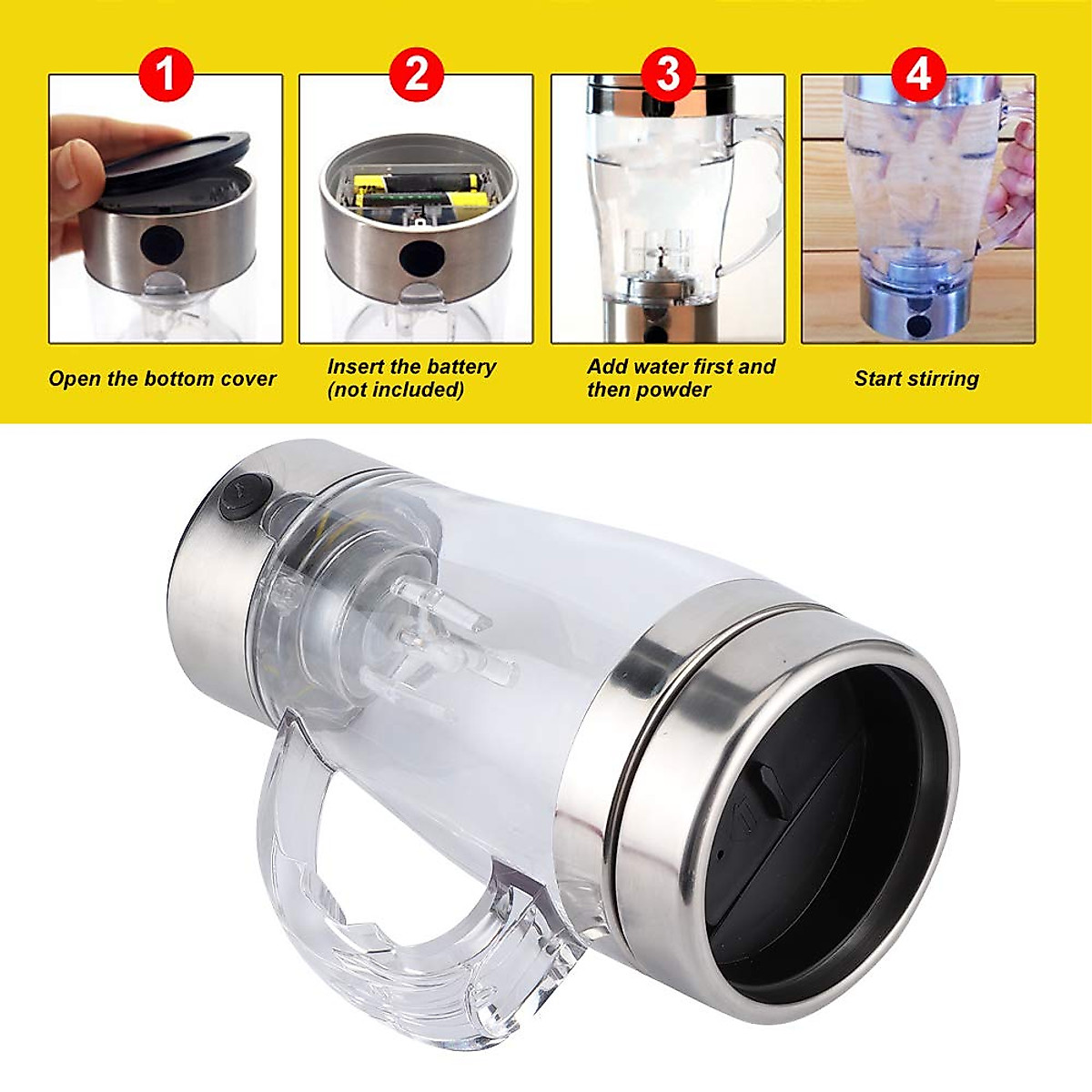 1
Open the bottom cover

2
Insert the battery (not included)

3
Add water first and then powder

4
Start stirring