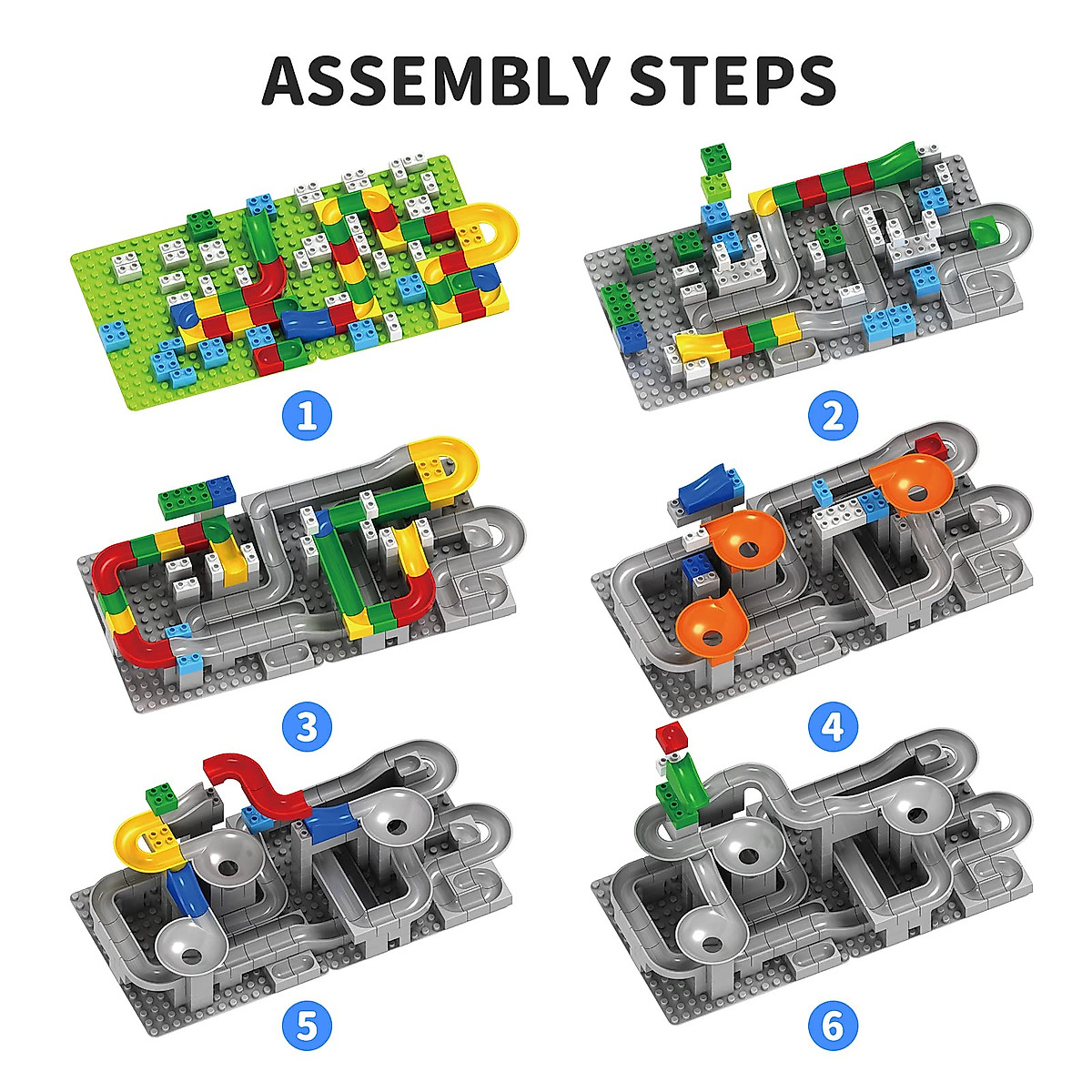 ASSEMBLY STEPS

1

2

3

4

5

6