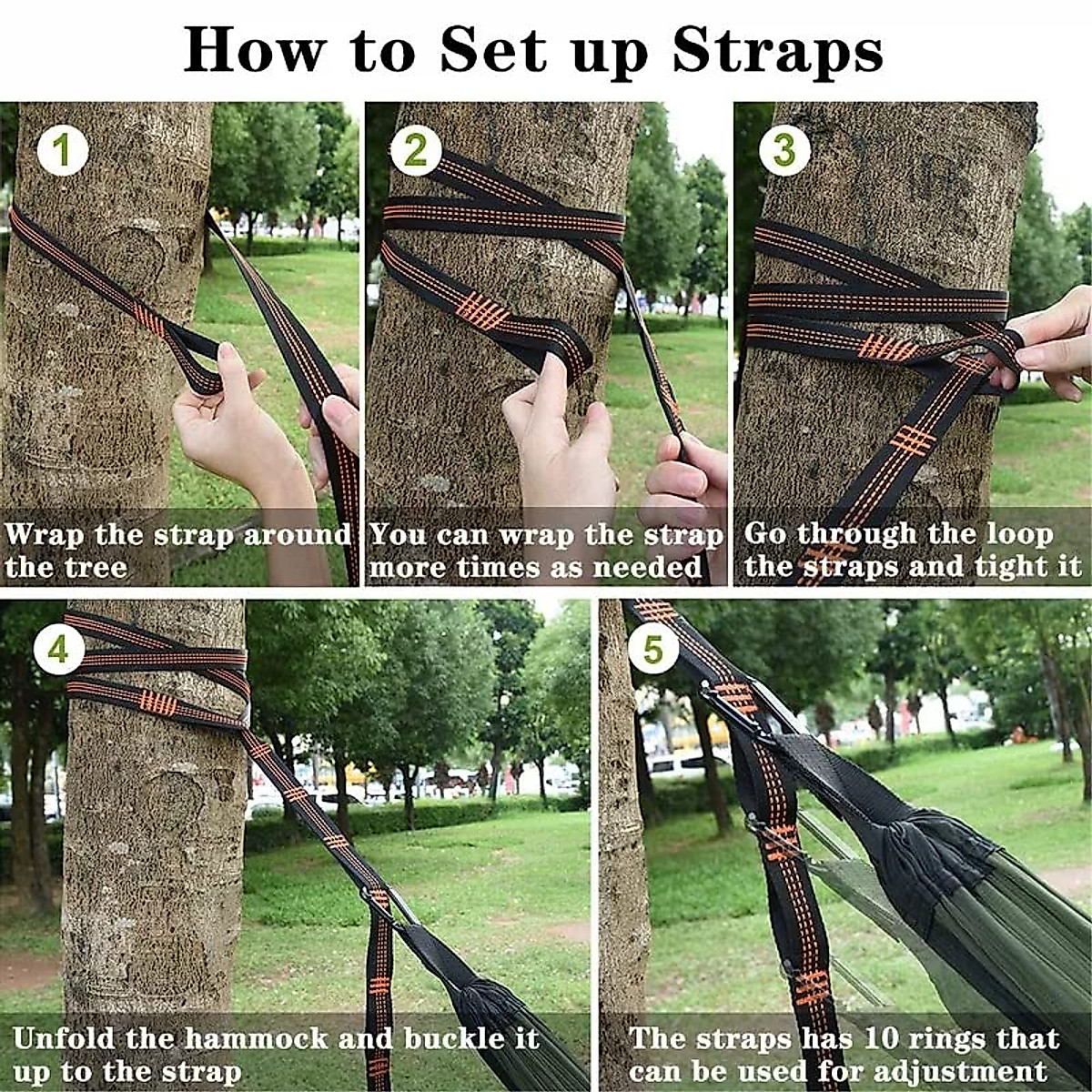 How to Set up Straps

1

Wrap the strap around the tree

2

You can wrap the strap more times as needed

3

Go through the loop the straps and tight it

4

Unfold the hammock and buckle it up to the strap

5

The straps has 10 rings that can be used for adjustment