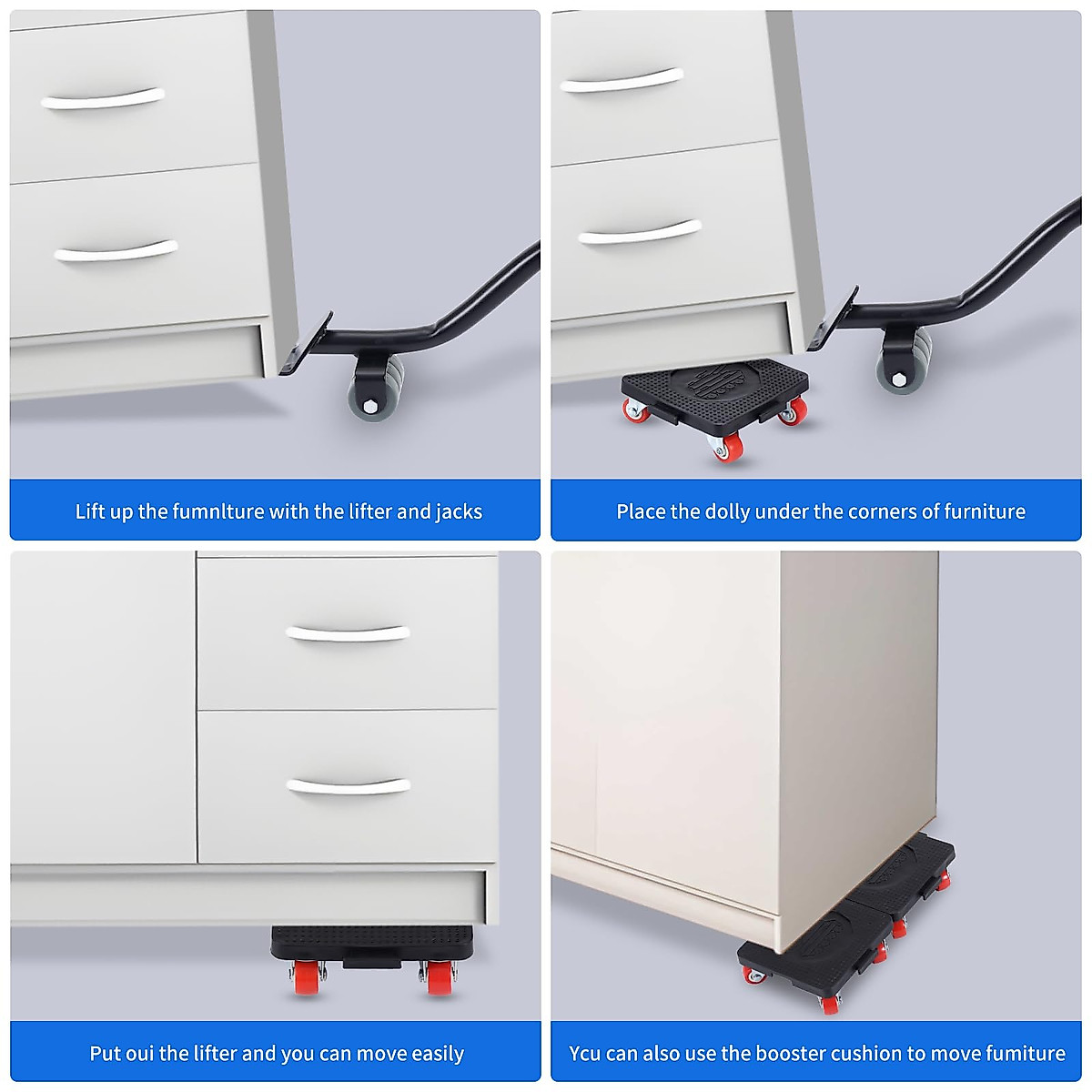 Lift up the fumnlture with the lifter and jacks

Place the dolly under the corners of furniture

Put oui the lifter and you can move easily

Ycu can also use the booster cushion to move fumiture