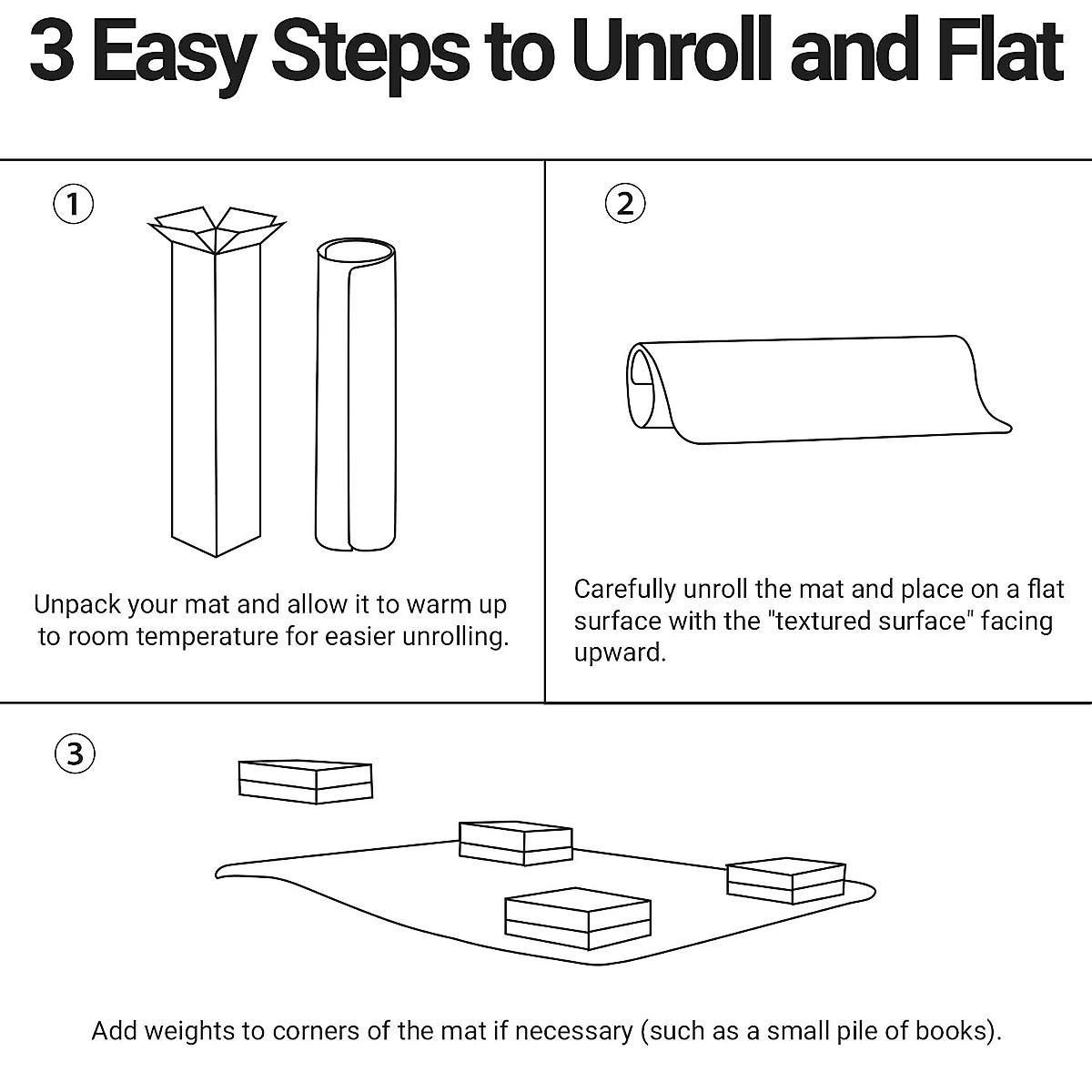 3 Easy Steps to Unroll and Flat

①

Unpack your mat and allow it to warm up to room temperature for easier unrolling.

②

Carefully unroll the mat and place on a flat surface with the "textured surface" facing upward.

③

Add weights to corners of the mat if necessary (such as a small pile of books).