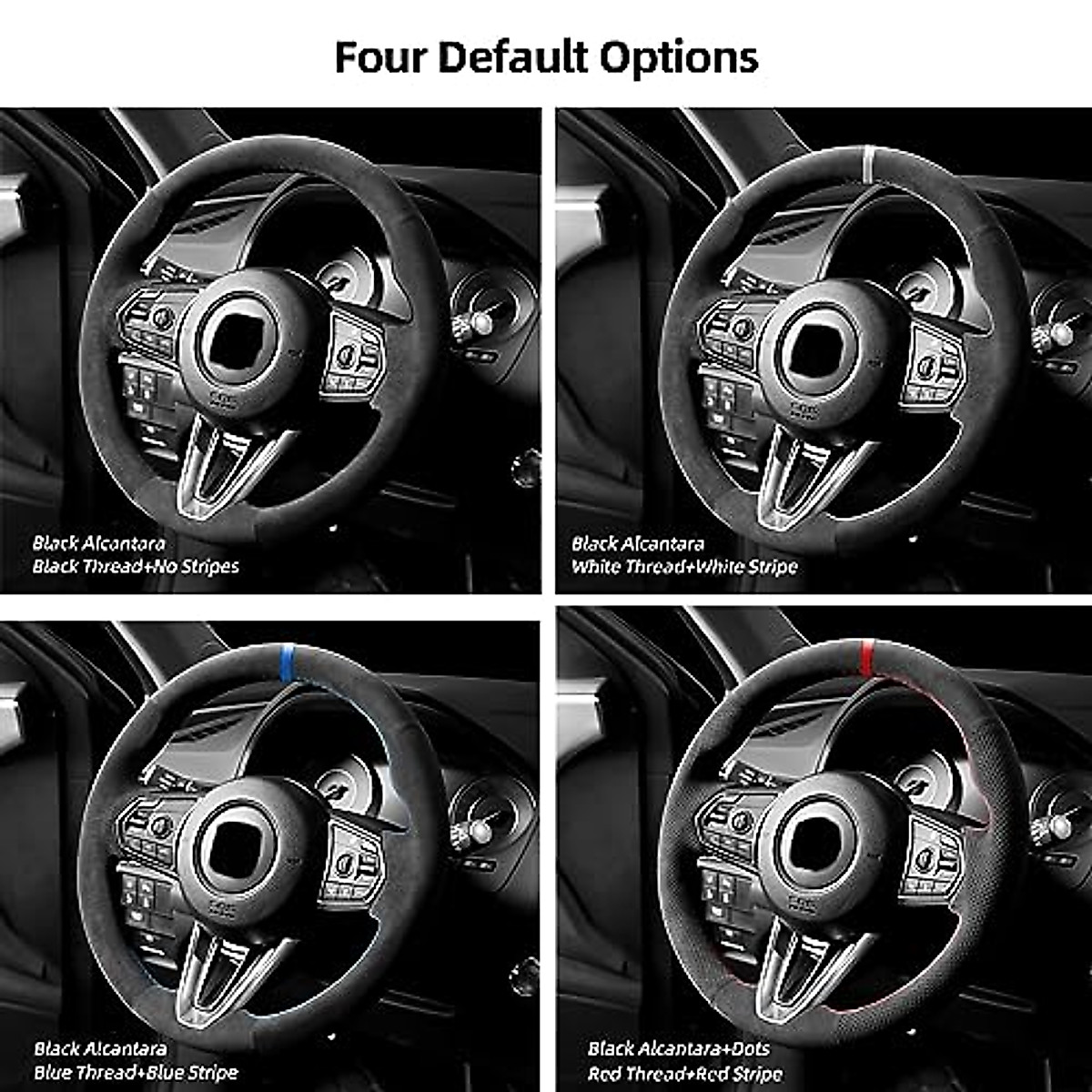 Four Default Options

Black Alcantara
Black Thread+No Stripes

Black Alcantara
White Thread+White Stripe

Black Alcantara
Blue Thread+Blue Stripe

Black Alcantara+Dots
Red Thread+Red Stripe